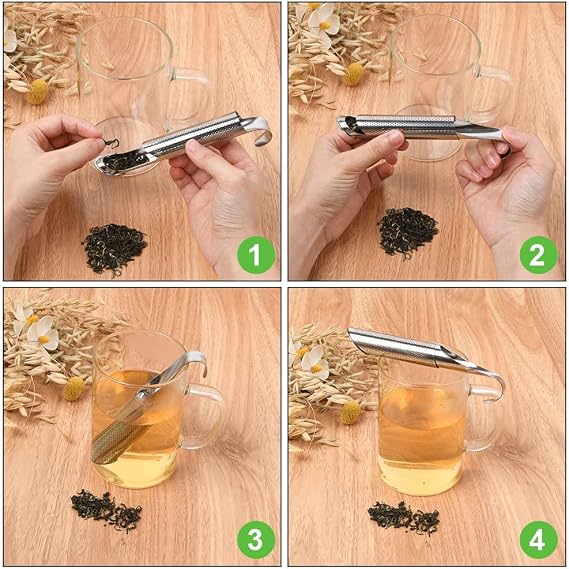 1

2

3

4