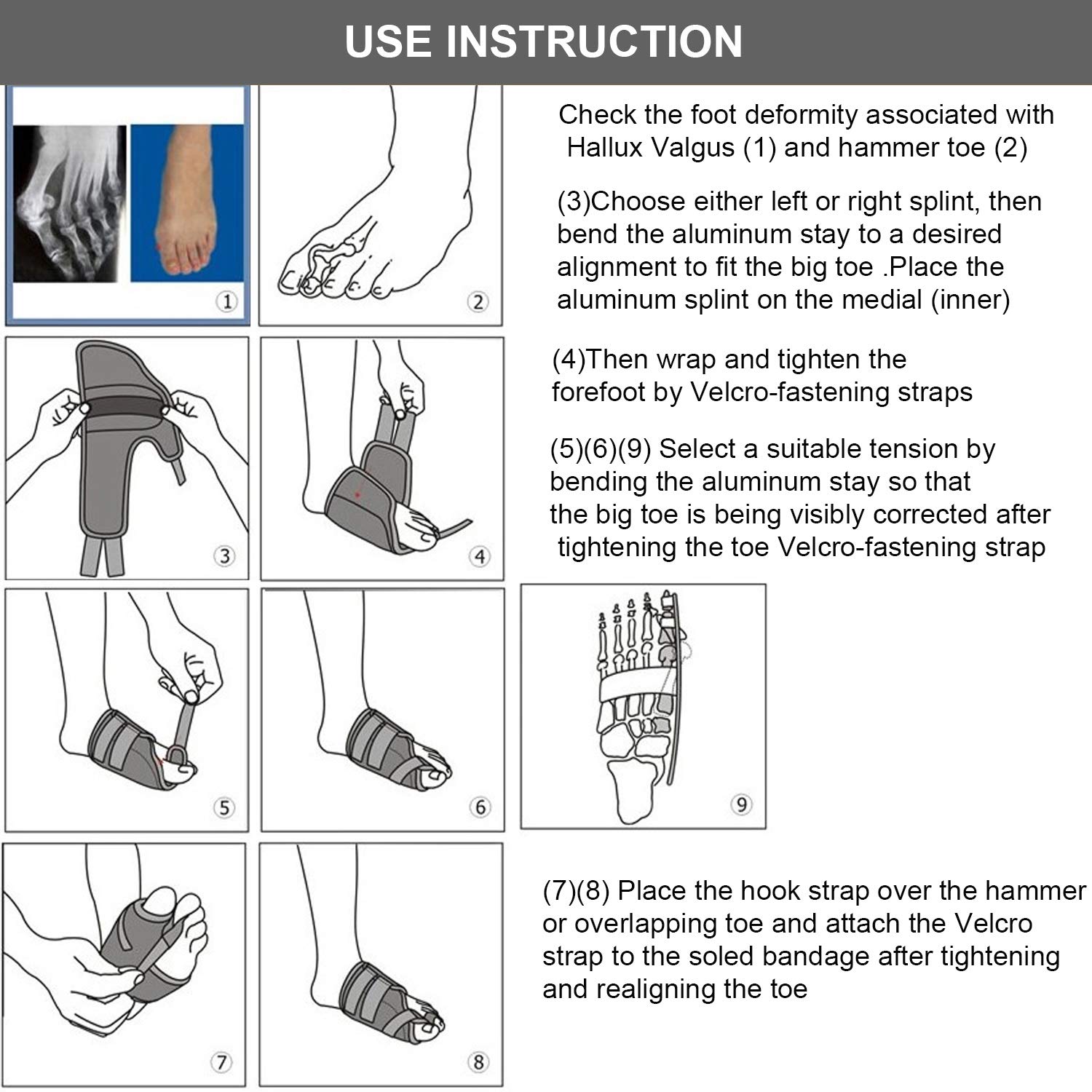 USE INSTRUCTION

1

2

Check the foot deformity associated with Hallux Valgus (1) and hammer toe (2)

(3)Choose either left or right splint, then bend the aluminum stay to a desired alignment to fit the big toe .Place the aluminum splint on the medial (inner)

3

4

(4)Then wrap and tighten the forefoot by Velcro-fastening straps

(5)(6)(9) Select a suitable tension by bending the aluminum stay so that the big toe is being visibly corrected after tightening the toe Velcro-fastening strap

5

6

9

7

8

(7)(8) Place the hook strap over the hammer or overlapping toe and attach the Velcro strap to the soled bandage after tightening and realigning the toe