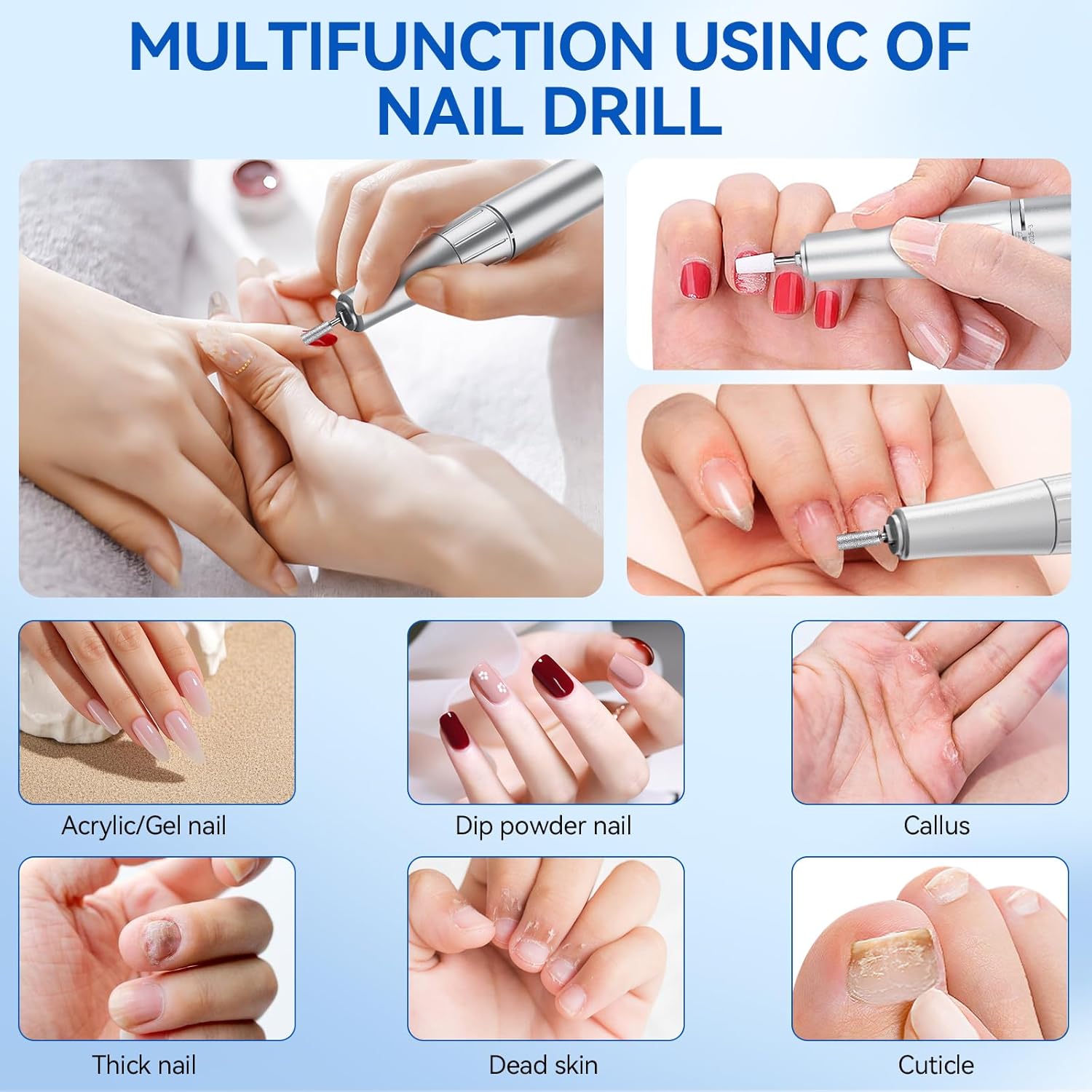 MULTIFUNCTION USINC OF NAIL DRILL

Acrylic/Gel nail

Dip powder nail

Callus

Thick nail

Dead skin

Cuticle