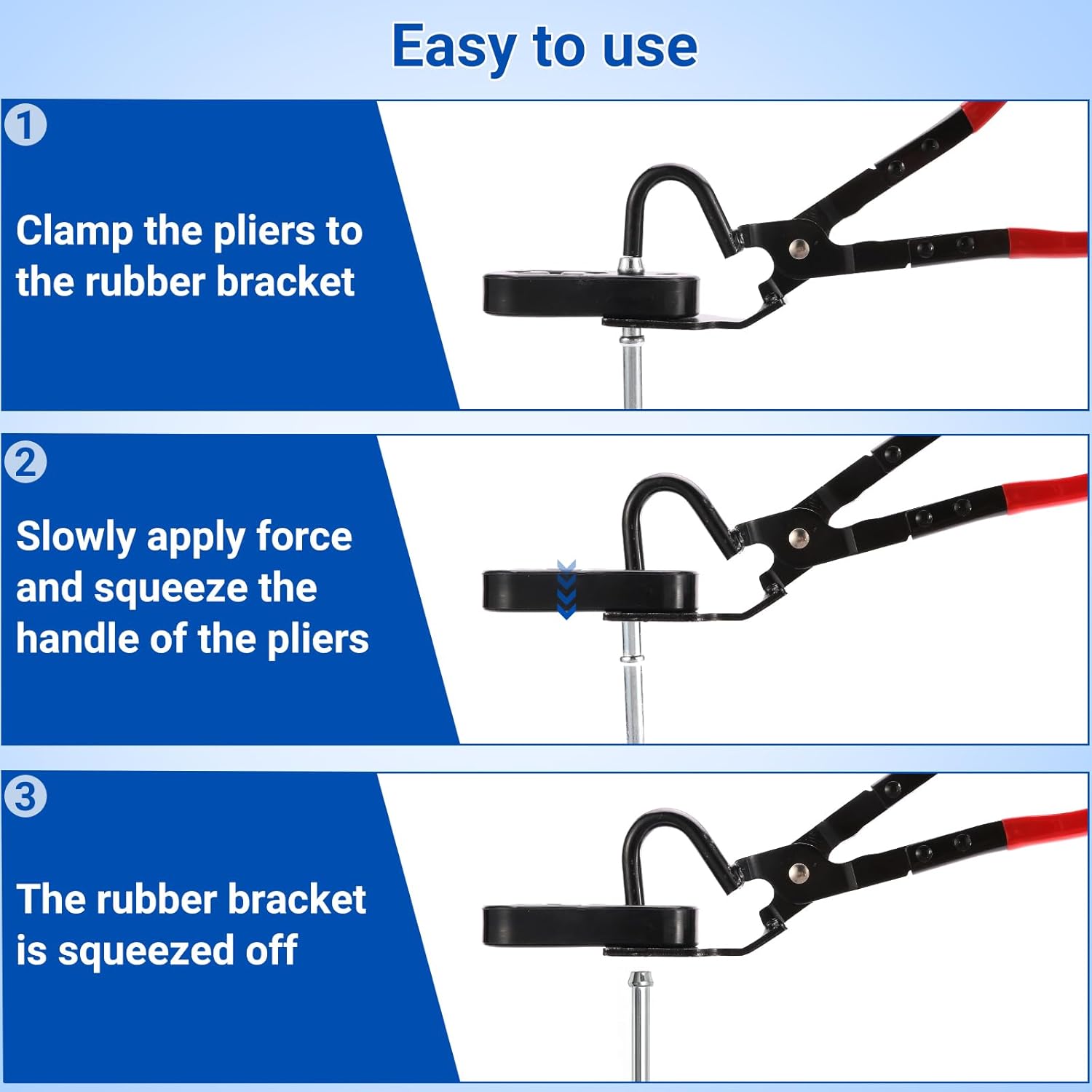 Easy to use

1

Clamp the pliers to the rubber bracket

2

Slowly apply force and squeeze the handle of the pliers

3

The rubber bracket is squeezed off