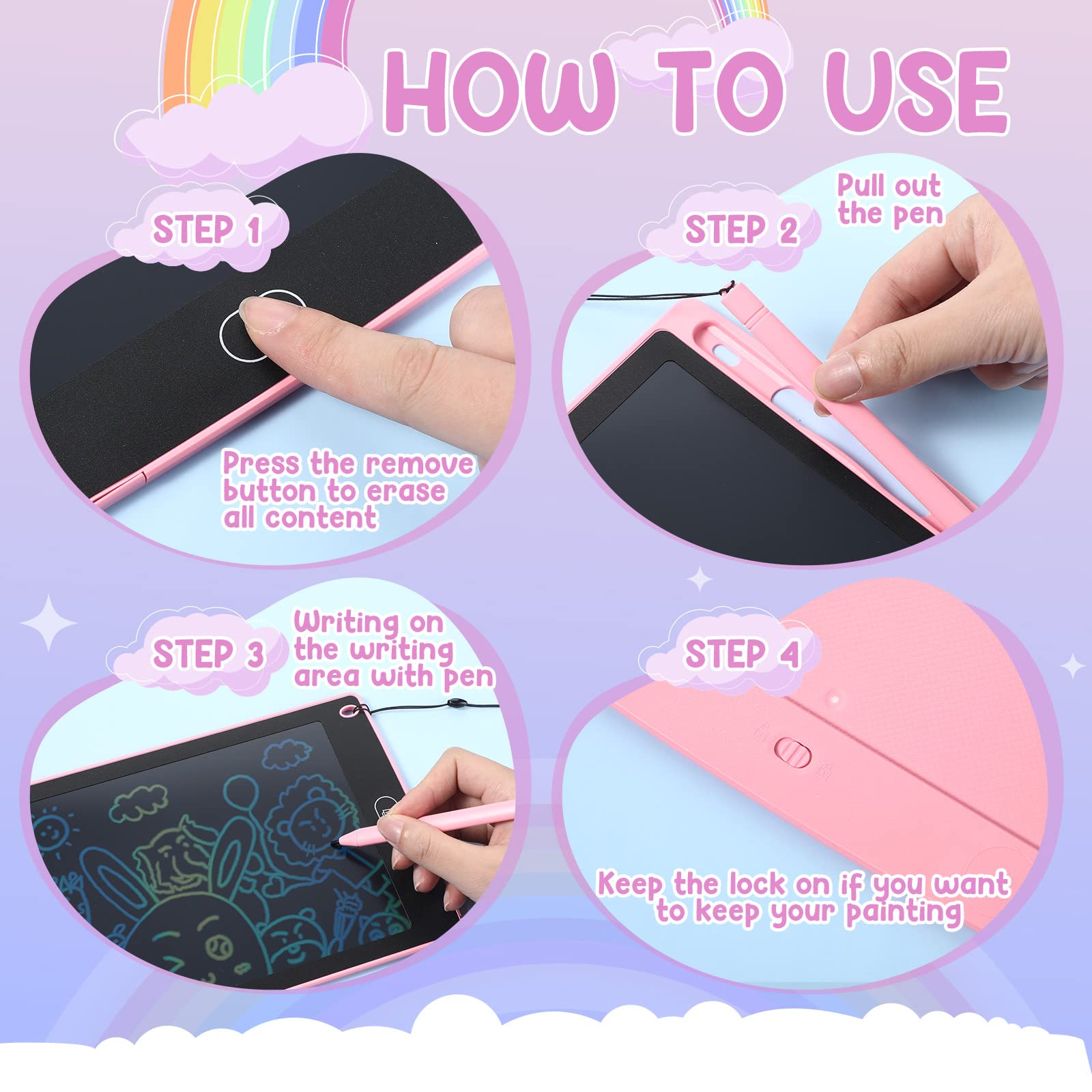 HOW TO USE

STEP 1

Press the remove button to erase all content

STEP 2

Pull out the pen

STEP 3

Writing on the writing area with pen

STEP 4

Keep the lock on if you want to keep your painting