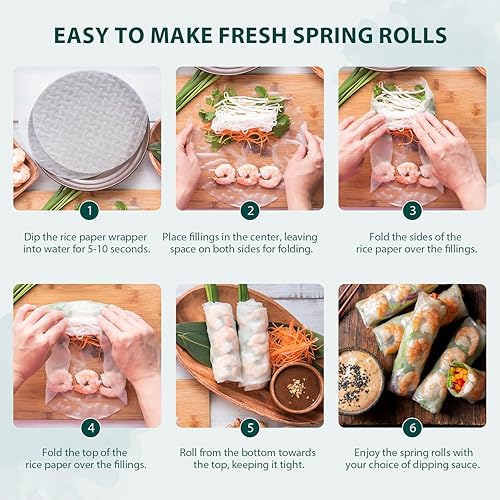 EASY TO MAKE FRESH SPRING ROLLS

1
Dip the rice paper wrapper into water for 5-10 seconds.

2
Place fillings in the center, leaving space on both sides for folding.

3
Fold the sides of the rice paper over the fillings.

4
Fold the top of the rice paper over the fillings.

5
Roll from the bottom towards the top, keeping it tight.

6
Enjoy the spring rolls with your choice of dipping sauce.