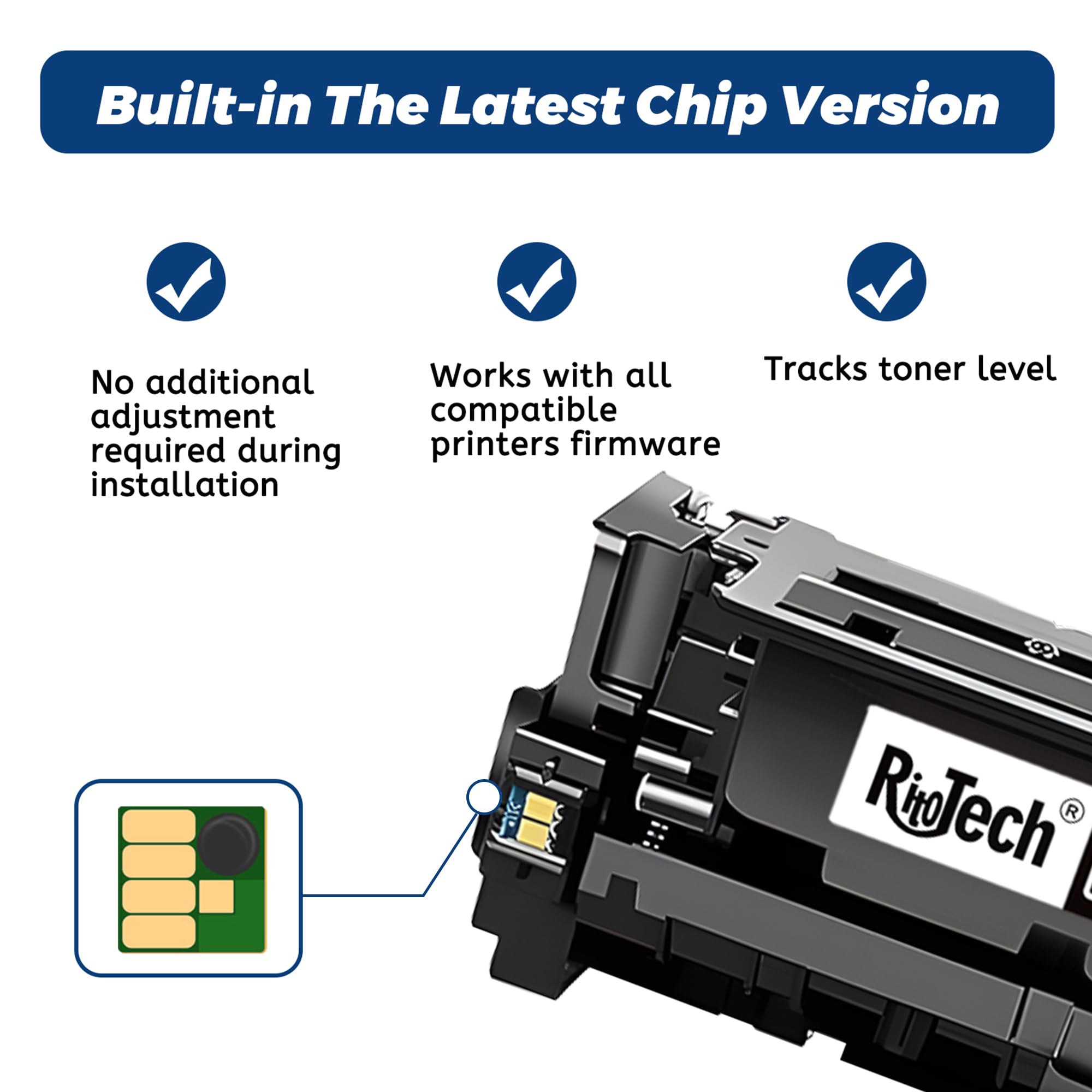 Built-in The Latest Chip Version

No additional adjustment required during installation

Works with all compatible printers firmware

Tracks toner level

RitoTech®