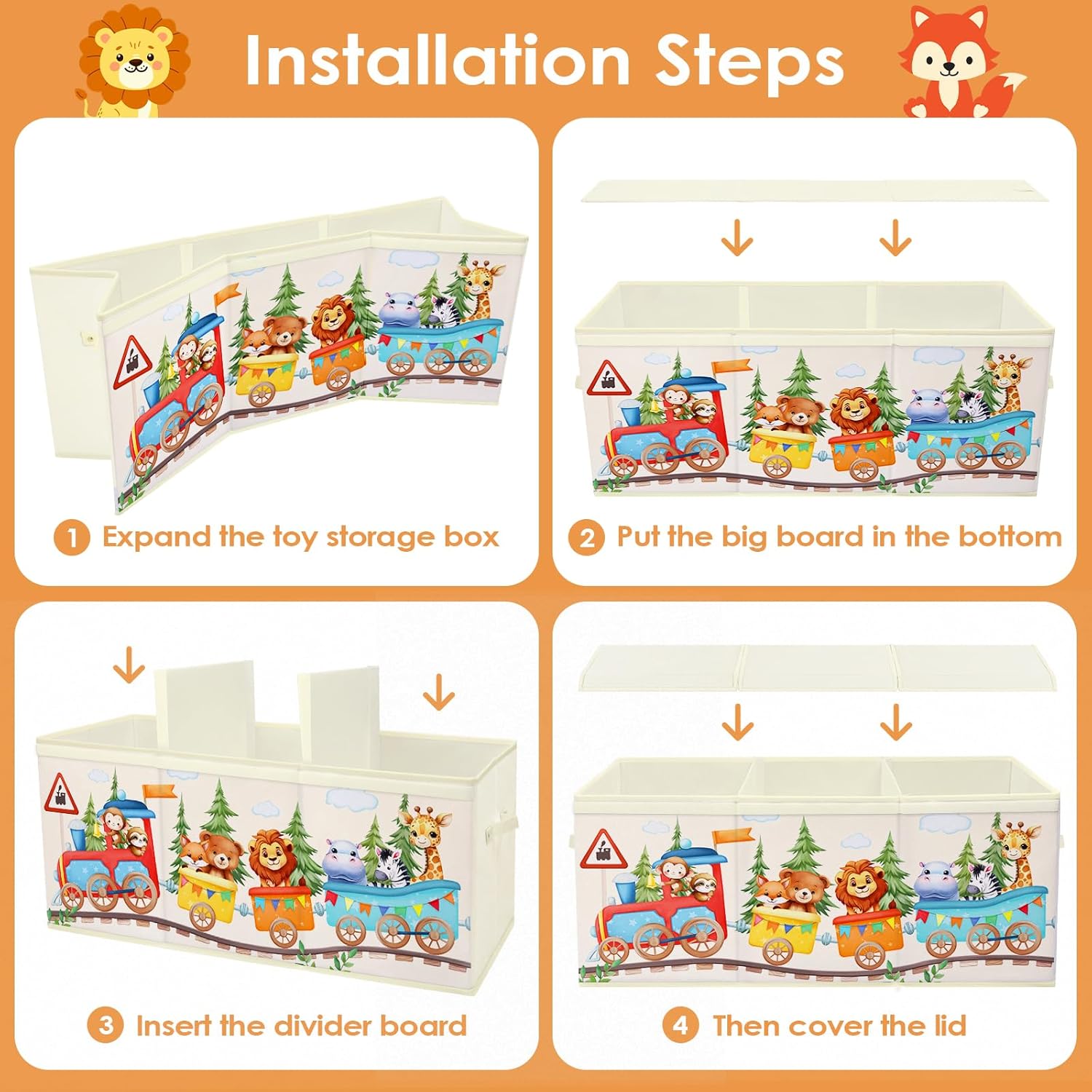 Installation Steps

1 Expand the toy storage box

2 Put the big board in the bottom

3 Insert the divider board

4 Then cover the lid