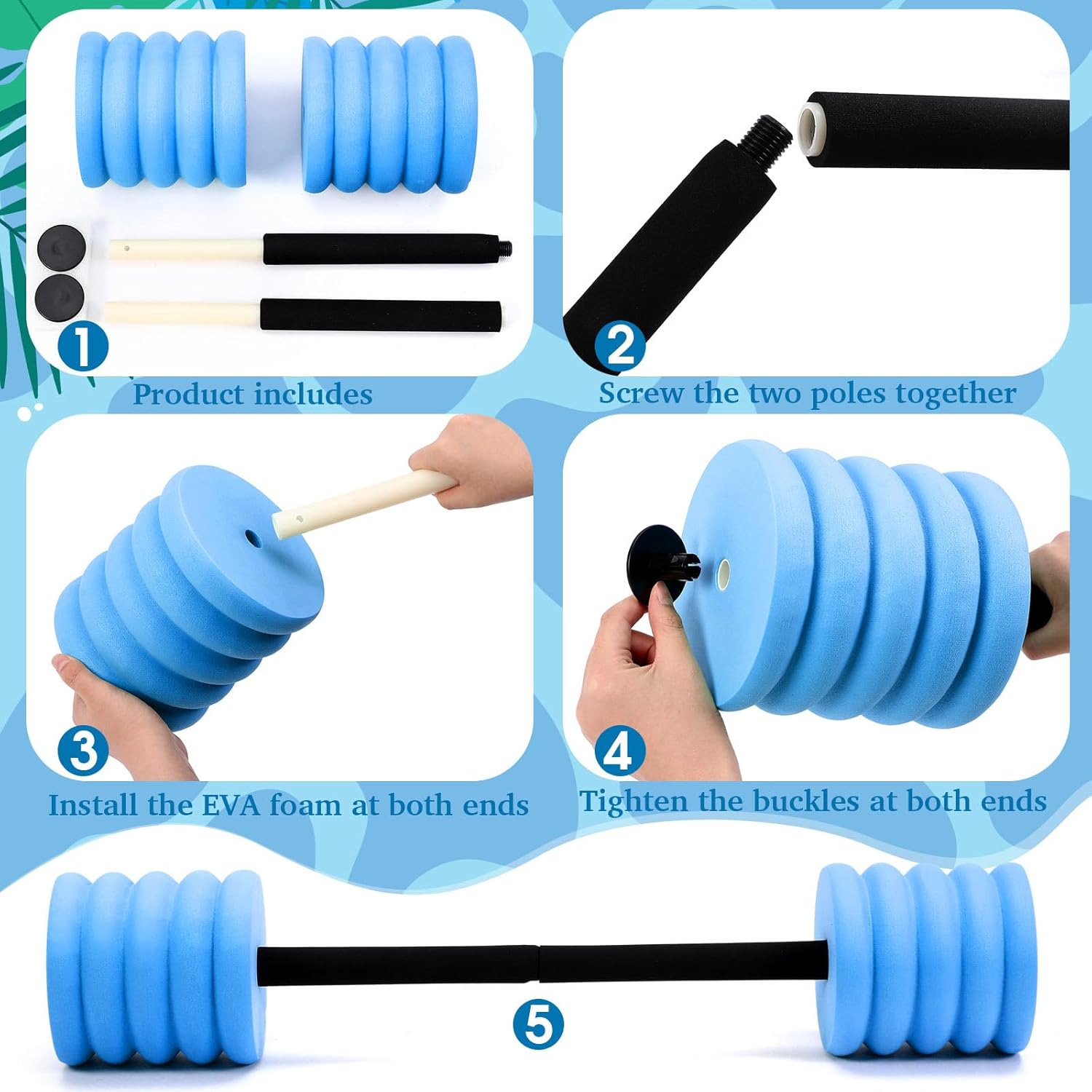 1
Product includes

2
Screw the two poles together

3
Install the EVA foam at both ends

4
Tighten the buckles at both ends

5