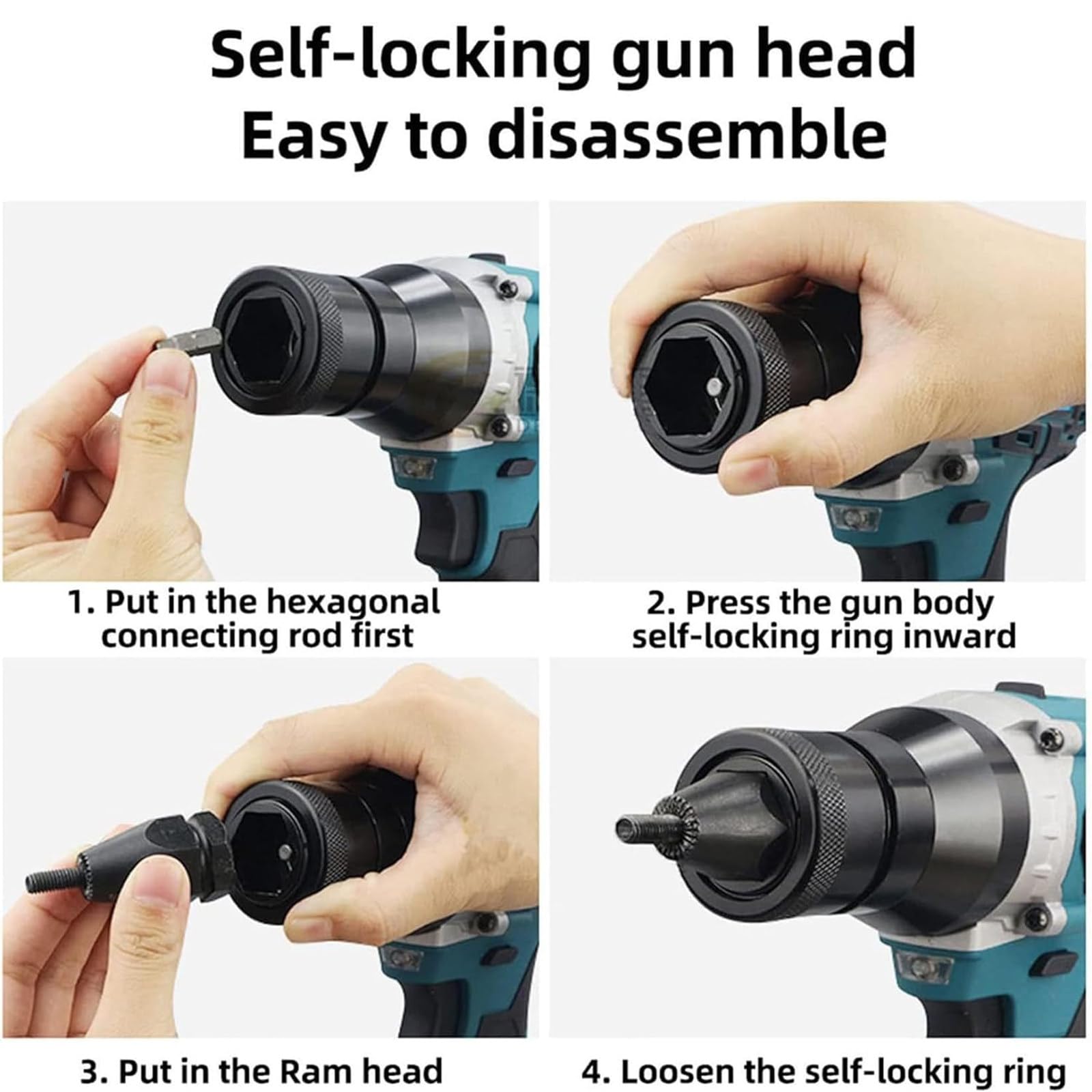 Self-locking gun head
Easy to disassemble

1. Put in the hexagonal connecting rod first

2. Press the gun body self-locking ring inward

3. Put in the Ram head

4. Loosen the self-locking ring