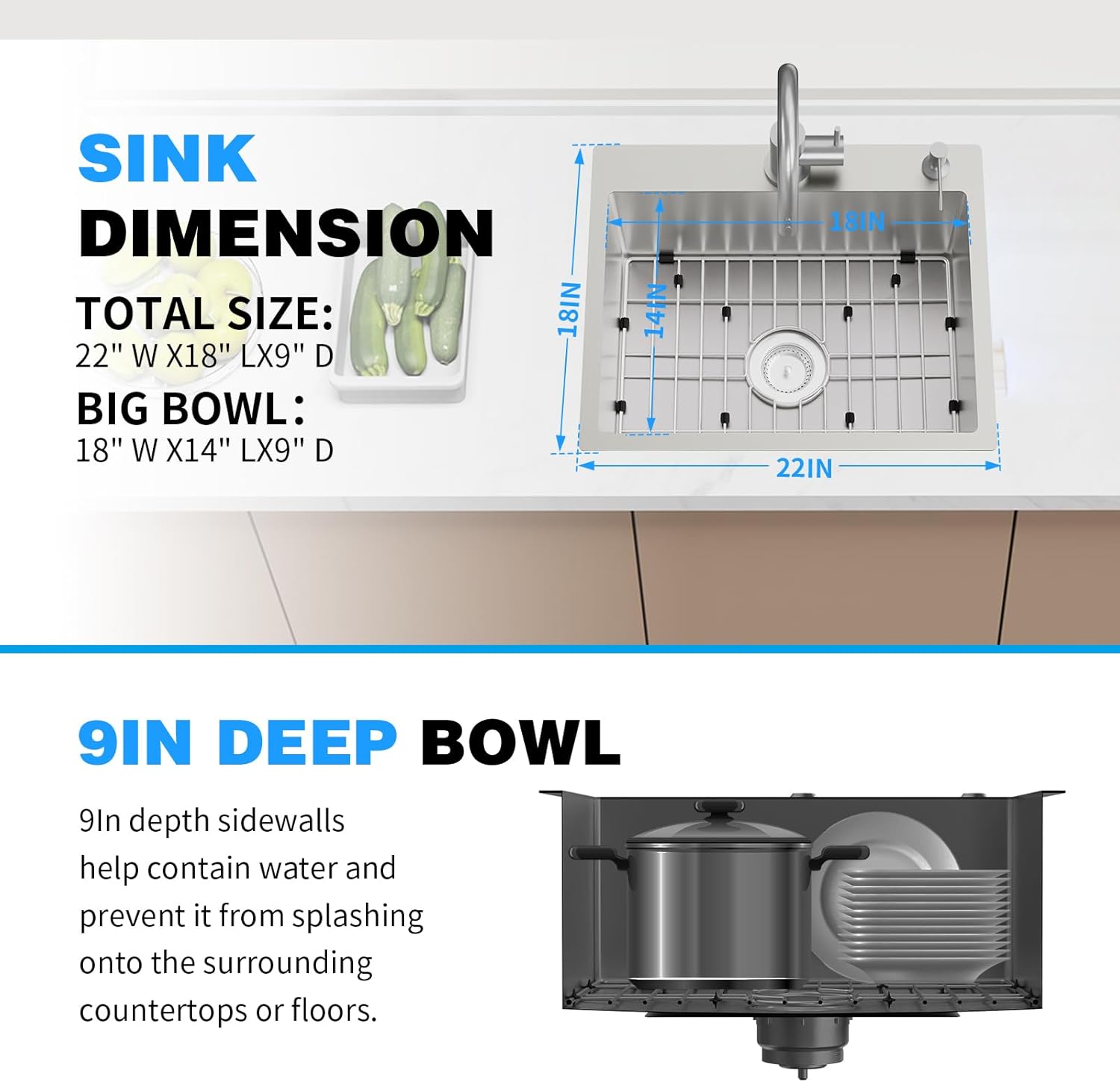 SINK
DIMENSION

TOTAL SIZE:
22" W X18" LX9" D

BIG BOWL:
18" W X14" LX9" D

18IN
18IN
14IN
22IN

9IN DEEP BOWL

9In depth sidewalls help contain water and prevent it from splashing onto the surrounding countertops or floors.