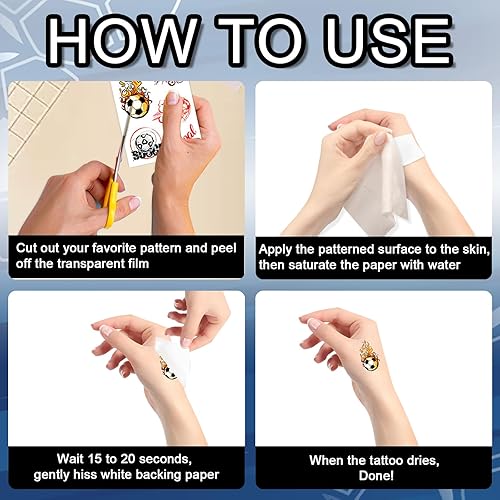 HOW TO USE

Cut out your favorite pattern and peel off the transparent film

Apply the patterned surface to the skin, then saturate the paper with water

Wait 15 to 20 seconds, gently hiss white backing paper

When the tattoo dries, Done!