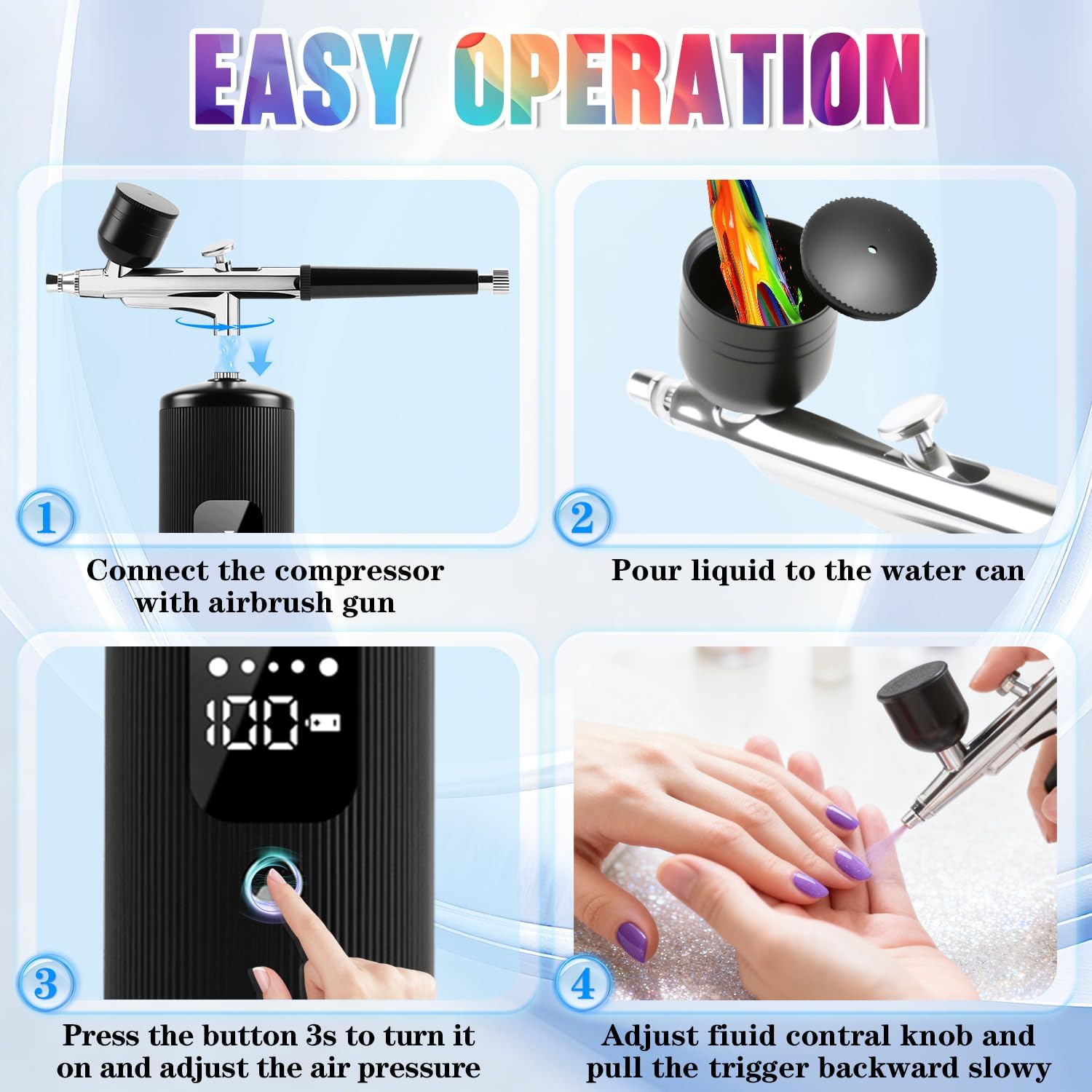 EASY OPERATION

1

Connect the compressor with airbrush gun

2

Pour liquid to the water can

100

3

Press the button 3s to turn it on and adjust the air pressure

4

Adjust fiuid contral knob and pull the trigger backward slowy