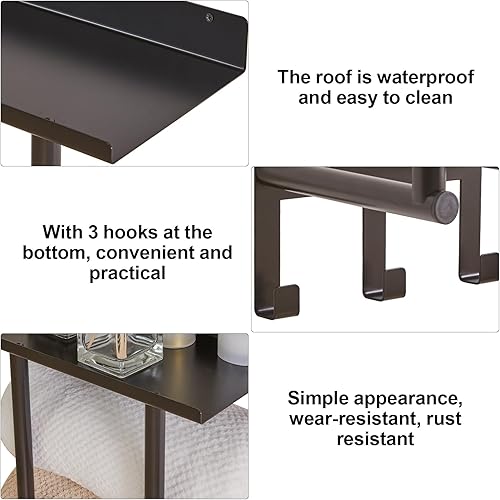 The roof is waterproof and easy to clean

With 3 hooks at the bottom, convenient and practical

Simple appearance, wear-resistant, rust resistant