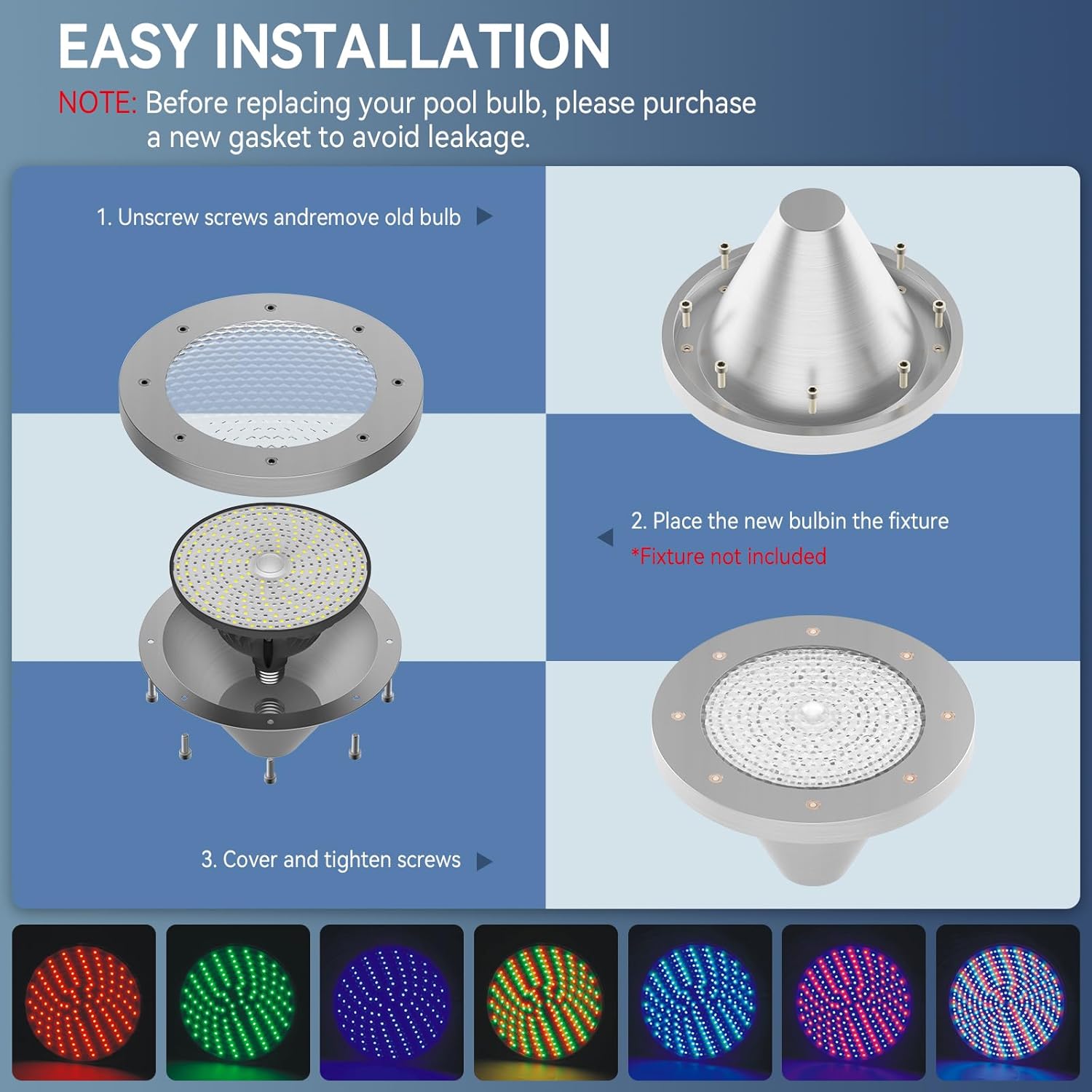 EASY INSTALLATION

NOTE: Before replacing your pool bulb, please purchase a new gasket to avoid leakage.

1. Unscrew screws andremove old bulb

2. Place the new bulbin the fixture

*Fixture not included

3. Cover and tighten screws