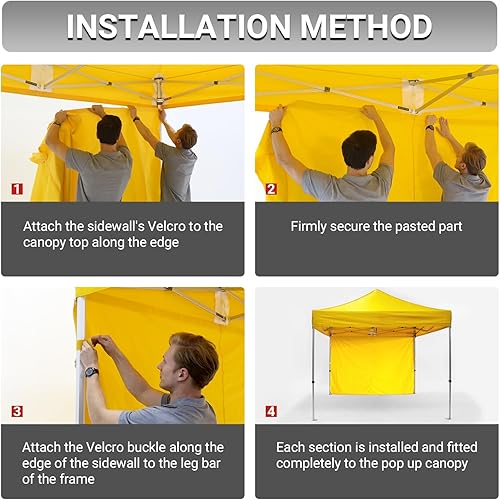 INSTALLATION METHOD

1

Attach the sidewall's Velcro to the canopy top along the edge

2

Firmly secure the pasted part

3

Attach the Velcro buckle along the edge of the sidewall to the leg bar of the frame

4

Each section is installed and fitted completely to the pop up canopy