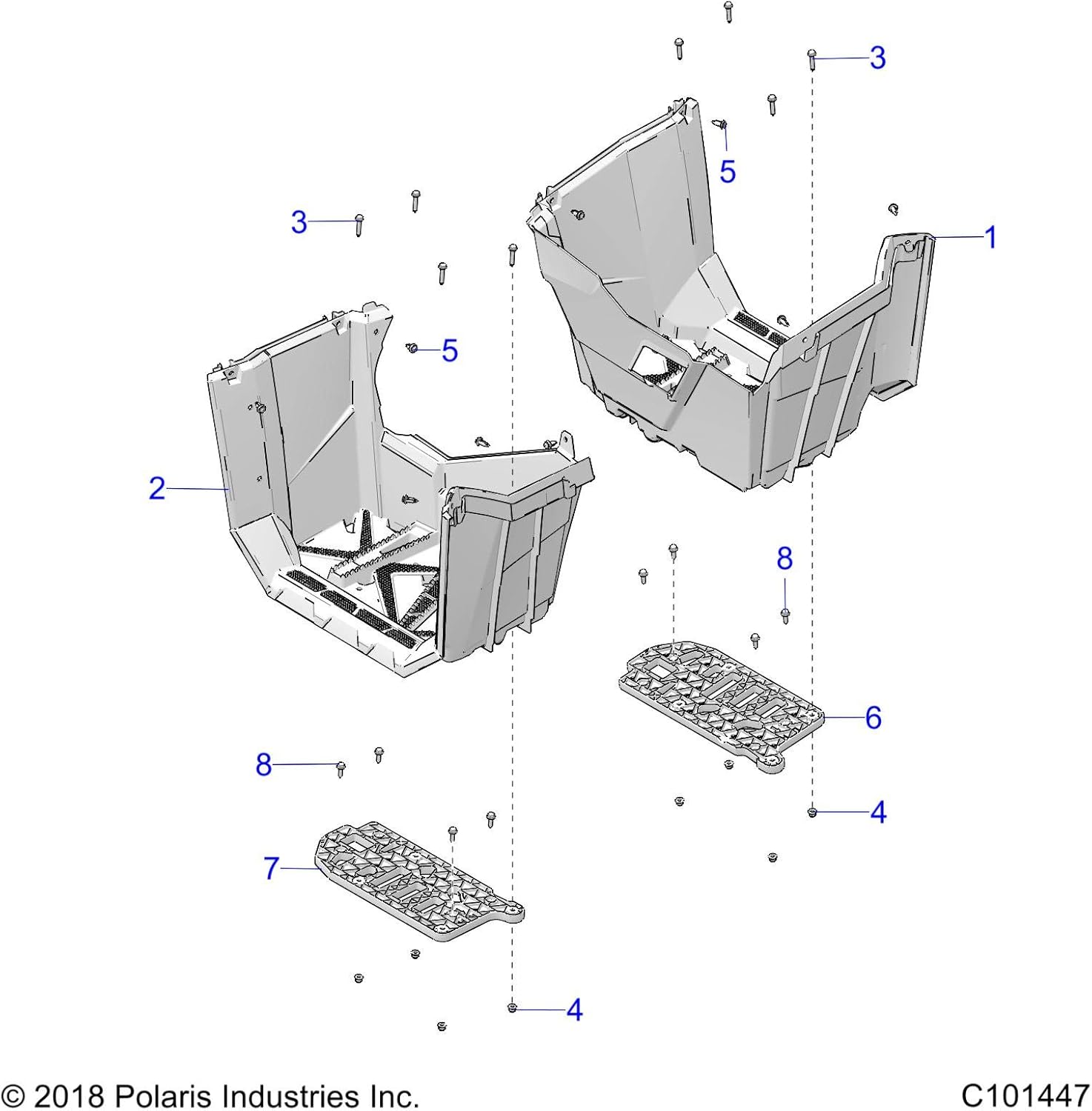 3
5
3
1
5
2
8
6
8
4
7
4

© 2018 Polaris Industries Inc.
C101447