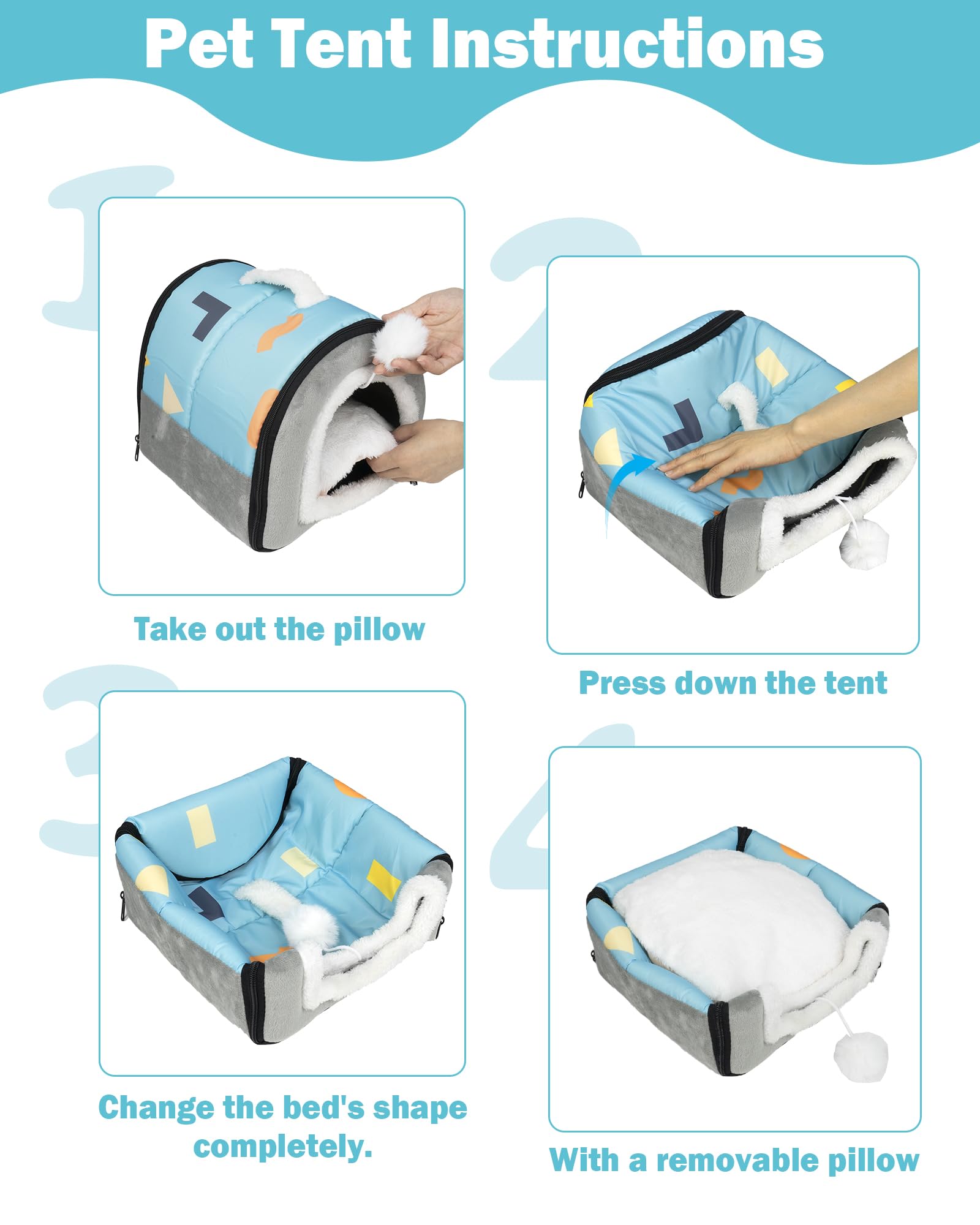 Pet Tent Instructions

1

Take out the pillow

2

Press down the tent

3

Change the bed's shape completely.

4

With a removable pillow