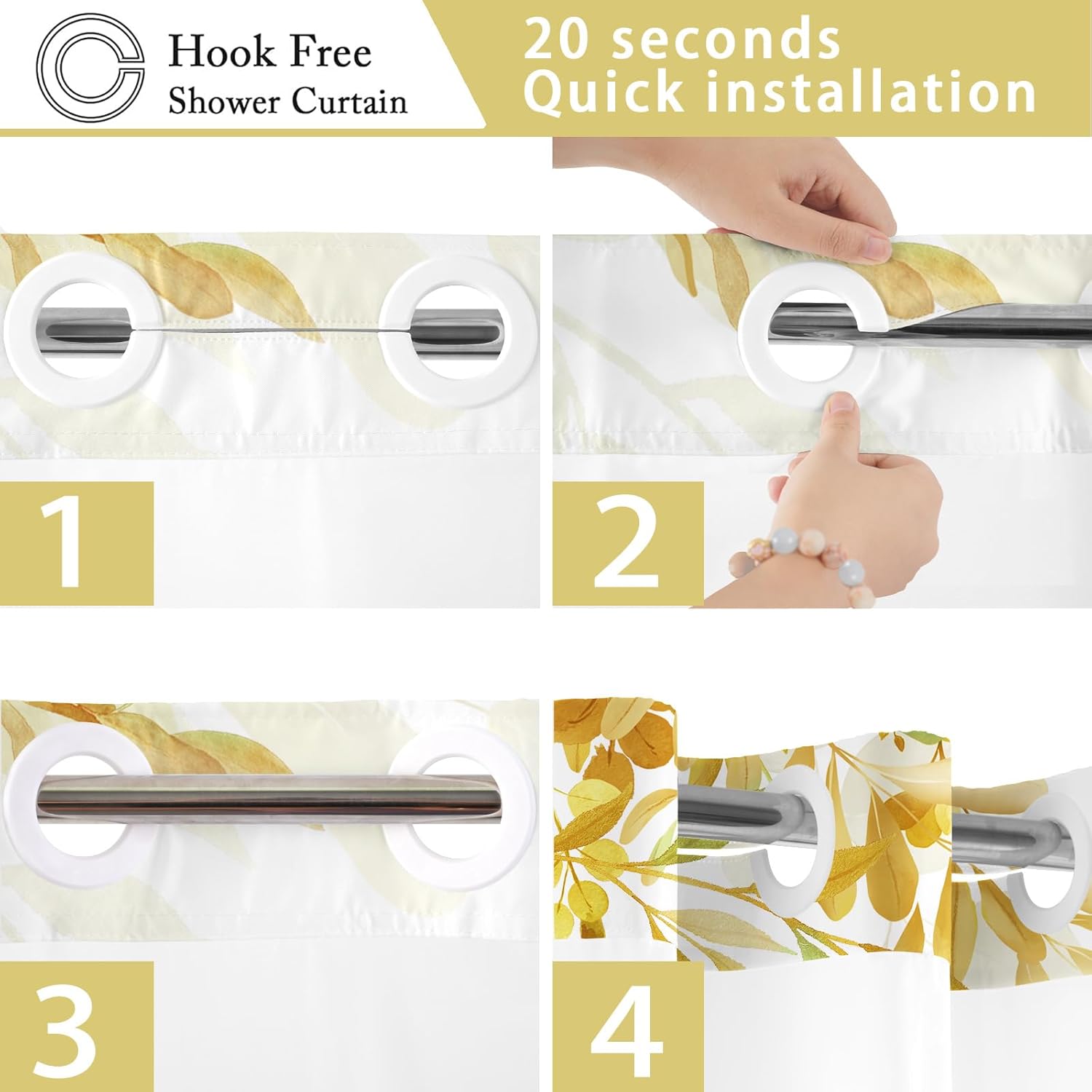 Hook Free
Shower Curtain

20 seconds
Quick installation

1

2

3

4