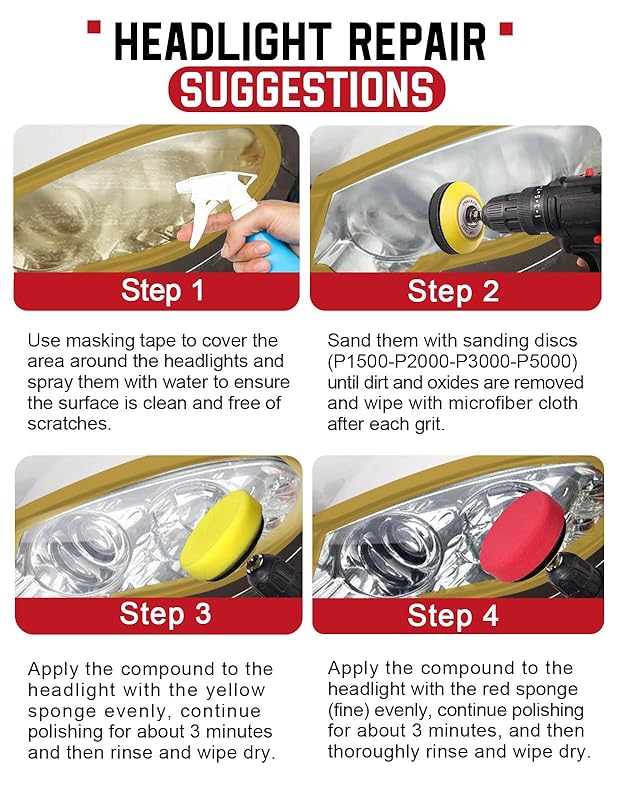 HEADLIGHT REPAIR
SUGGESTIONS

Step 1

Use masking tape to cover the area around the headlights and spray them with water to ensure the surface is clean and free of scratches.

Step 2

Sand them with sanding discs (P1500-P2000-P3000-P5000) until dirt and oxides are removed and wipe with microfiber cloth after each grit.

Step 3

Apply the compound to the headlight with the yellow sponge evenly, continue polishing for about 3 minutes and then rinse and wipe dry.

Step 4

Apply the compound to the headlight with the red sponge (fine) evenly, continue polishing for about 3 minutes, and then thoroughly rinse and wipe dry.