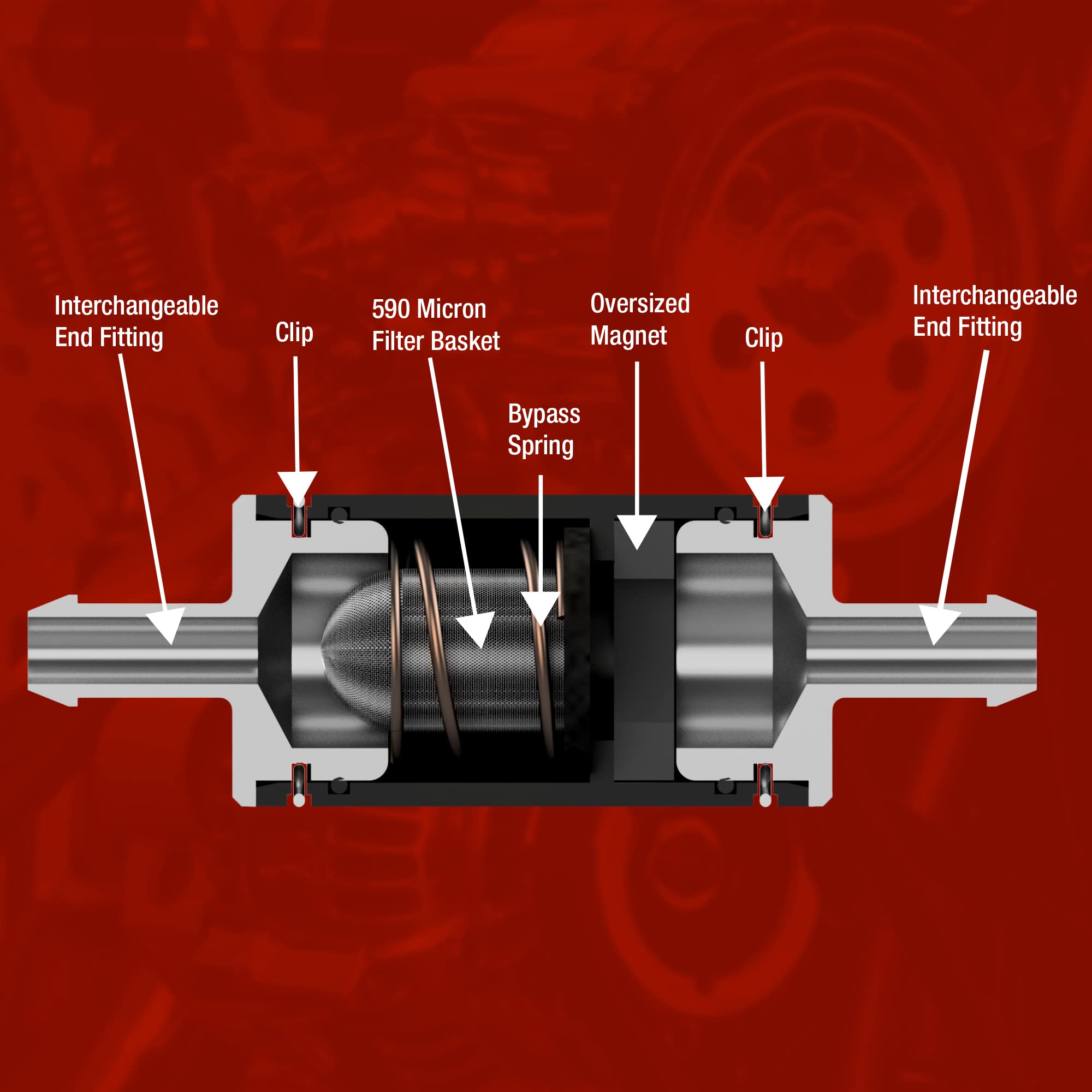 Interchangeable End Fitting

Clip

590 Micron Filter Basket

Bypass Spring

Oversized Magnet

Clip

Interchangeable End Fitting