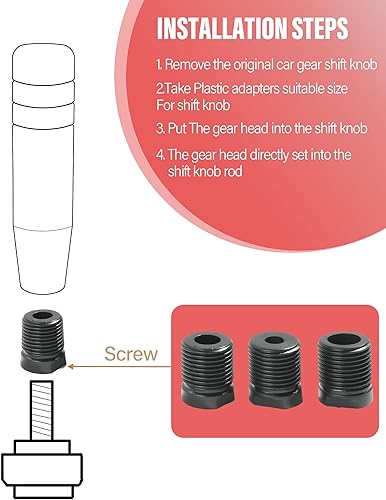 INSTALLATION STEPS

1. Remove the original car gear shift knob

2.Take Plastic adapters suitable size For shift knob

3. Put The gear head into the shift knob

4. The gear head directly set into the shift knob rod

Screw