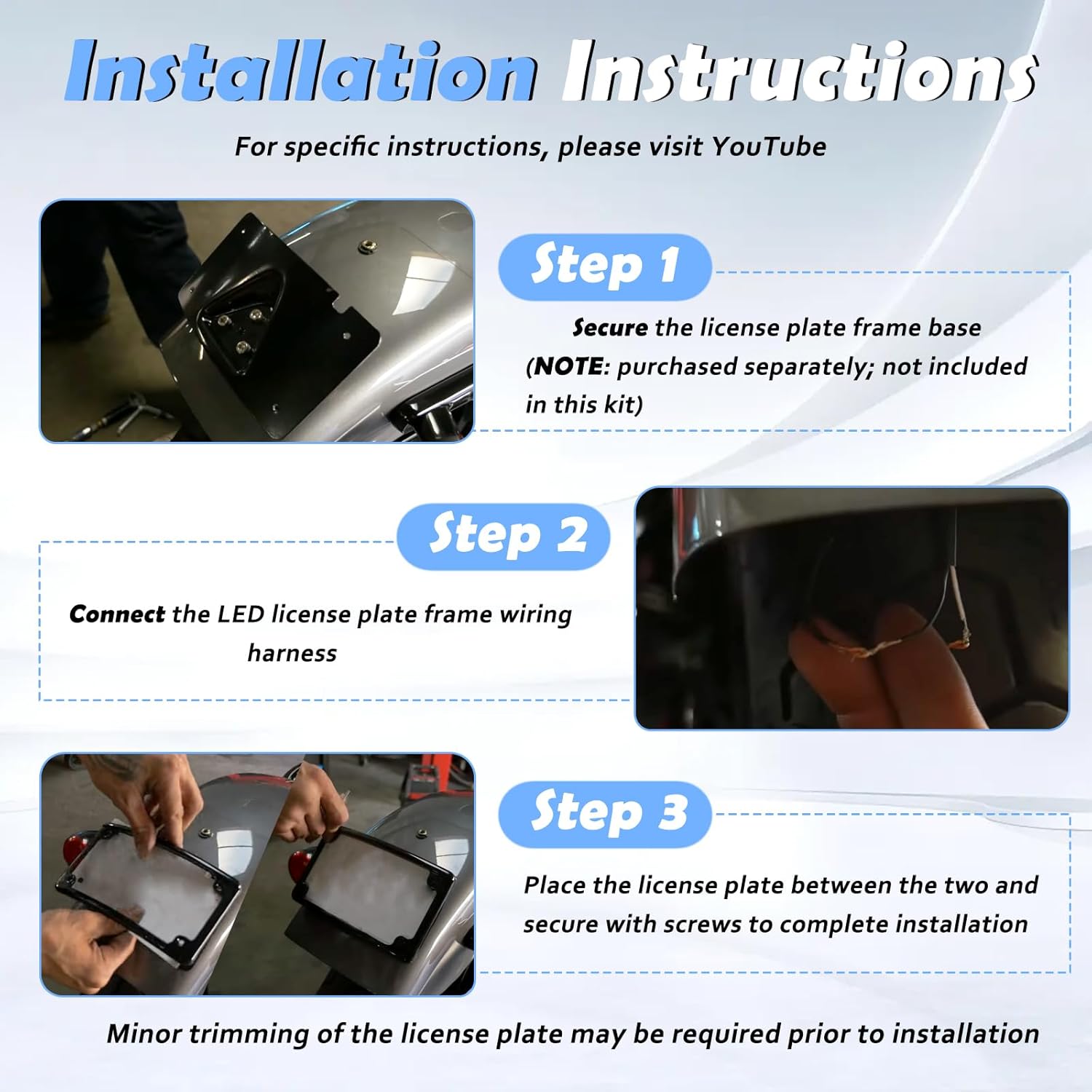 Installation Instructions

For specific instructions, please visit YouTube

Step 1

Secure the license plate frame base (NOTE: purchased separately; not included in this kit)

Step 2

Connect the LED license plate frame wiring harness

Step 3

Place the license plate between the two and secure with screws to complete installation

Minor trimming of the license plate may be required prior to installation