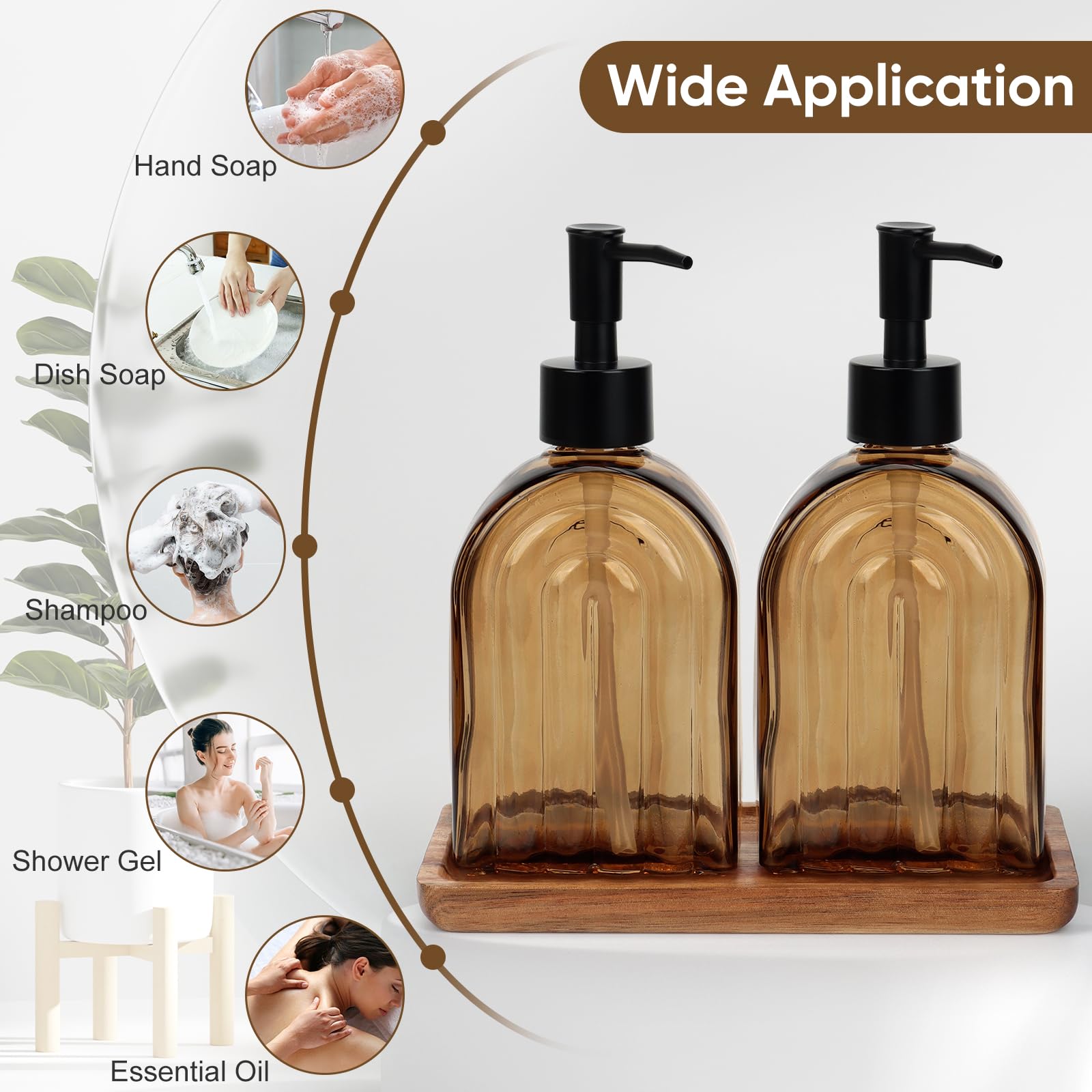 Wide Application

Hand Soap

Dish Soap

Shampoo

Shower Gel

Essential Oil