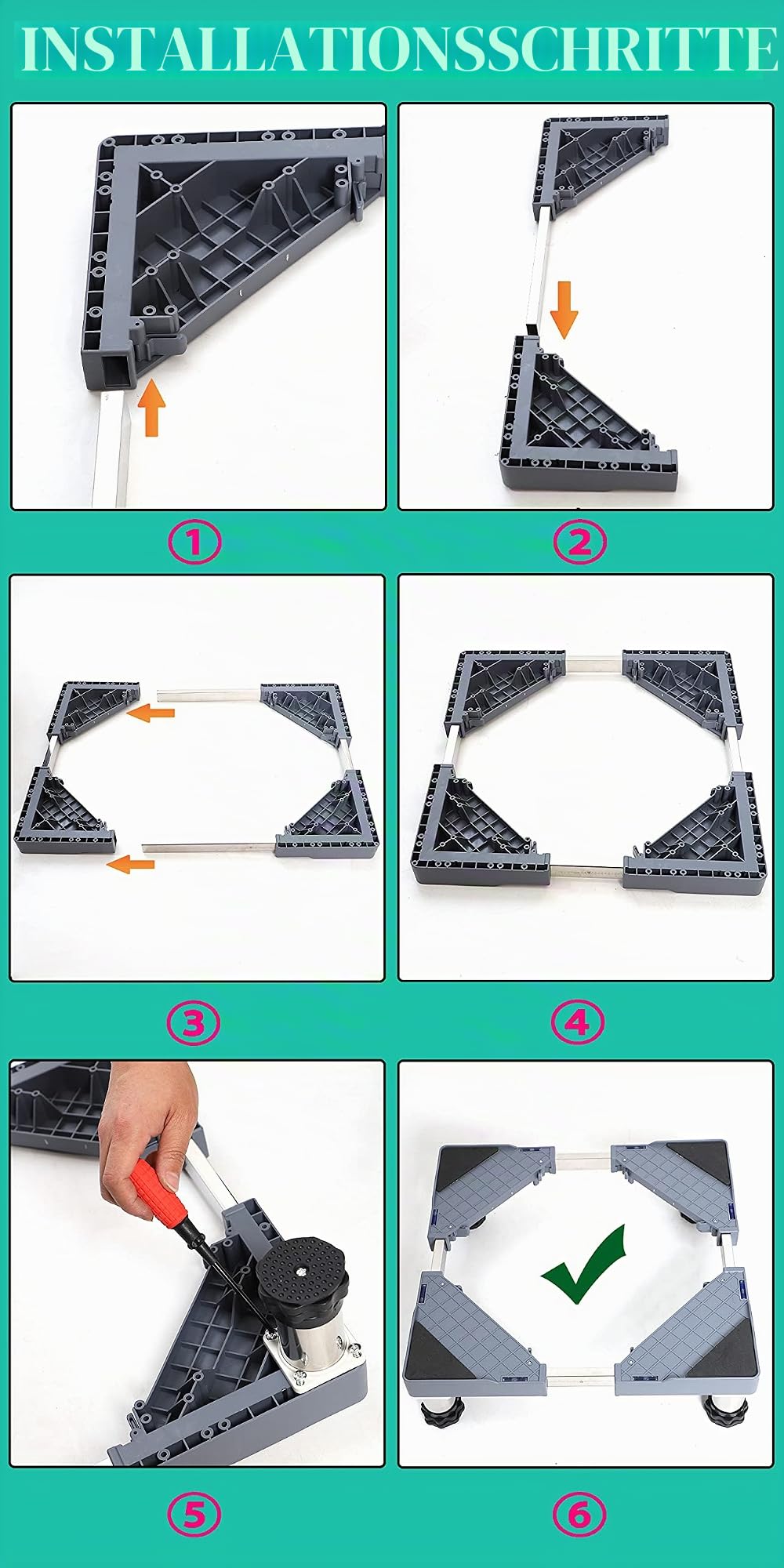 INSTALLATIONSSCHRITTE

①

②

③

④

⑤

⑥