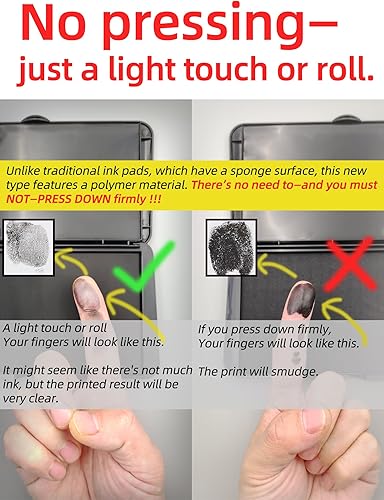 No pressing—
just a light touch or roll.

Unlike traditional ink pads, which have a sponge surface, this new type features a polymer material. There's no need to—and you must NOT—PRESS DOWN firmly !!!

A light touch or roll
Your fingers will look like this.

It might seem like there's not much ink, but the printed result will be very clear.

If you press down firmly,
Your fingers will look like this.

The print will smudge.