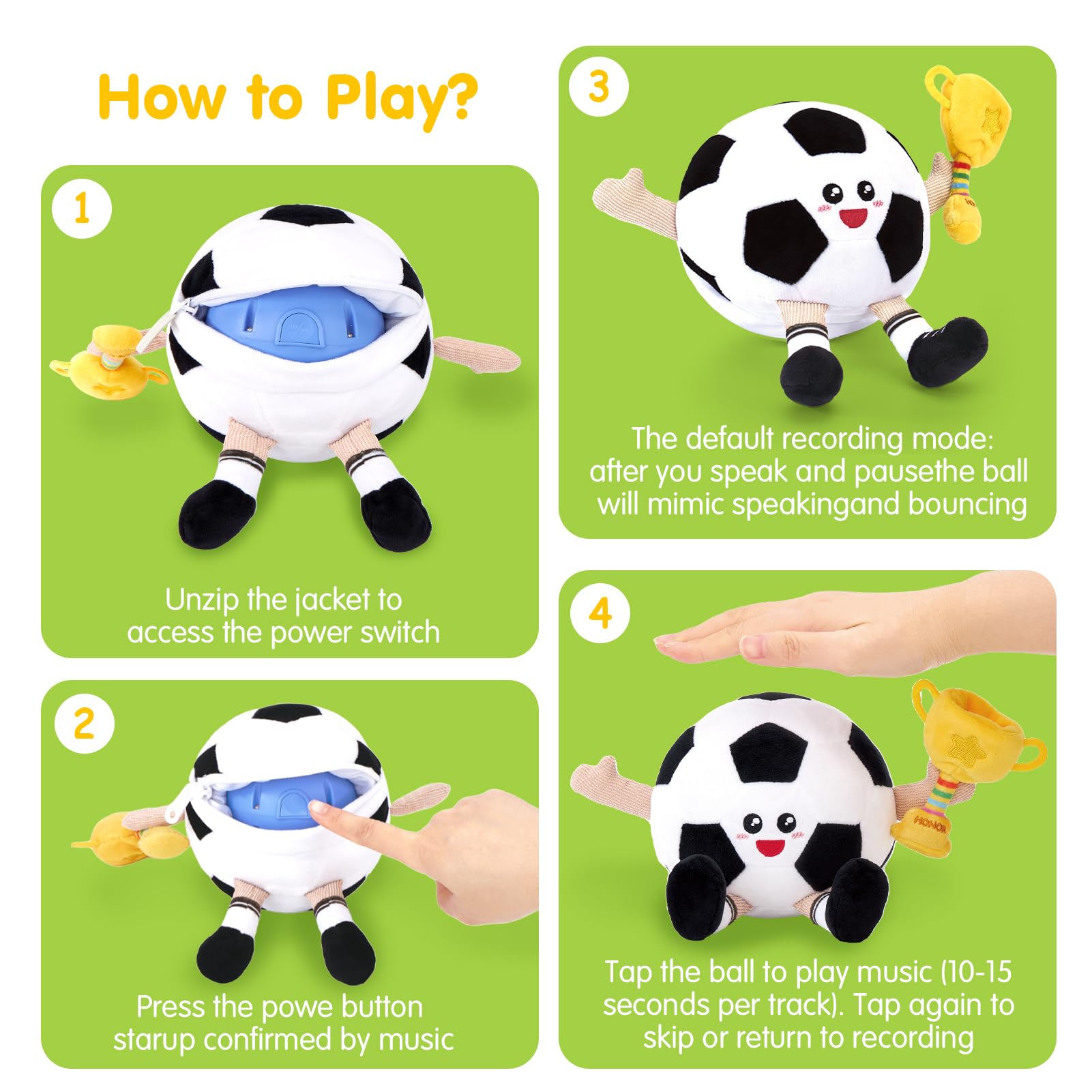 How to Play?

1

Unzip the jacket to access the power switch

2

Press the powe button starup confirmed by music

3

The default recording mode: after you speak and pausethe ball will mimic speakingand bouncing

4

HONOR

Tap the ball to play music (10-15 seconds per track). Tap again to skip or return to recording