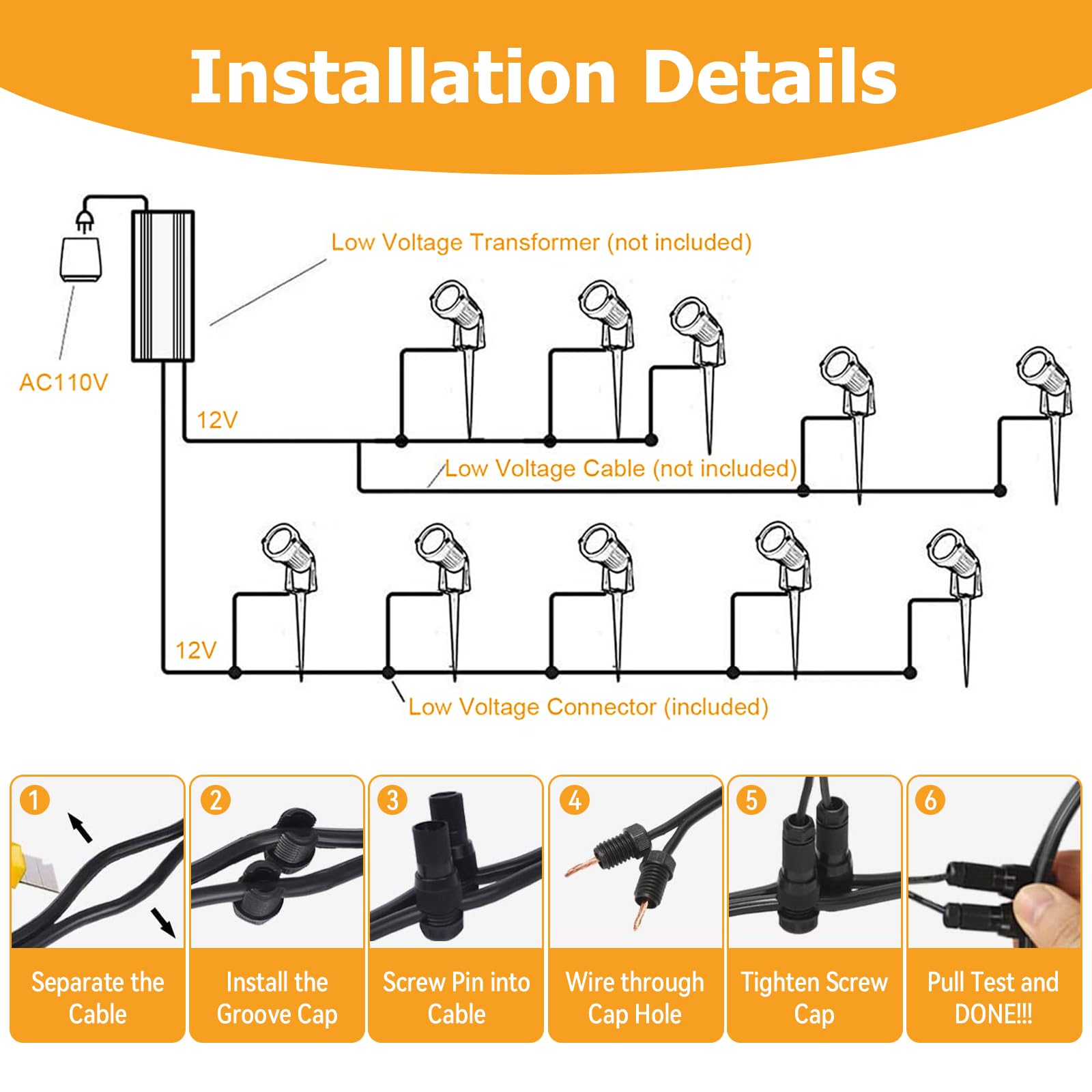 Installation Details

Low Voltage Transformer (not included)

AC110V

12V

Low Voltage Cable (not included)

12V

Low Voltage Connector (included)

1
Separate the Cable

2
Install the Groove Cap

3
Screw Pin into Cable

4
Wire through Cap Hole

5
Tighten Screw Cap

6
Pull Test and DONE!!!