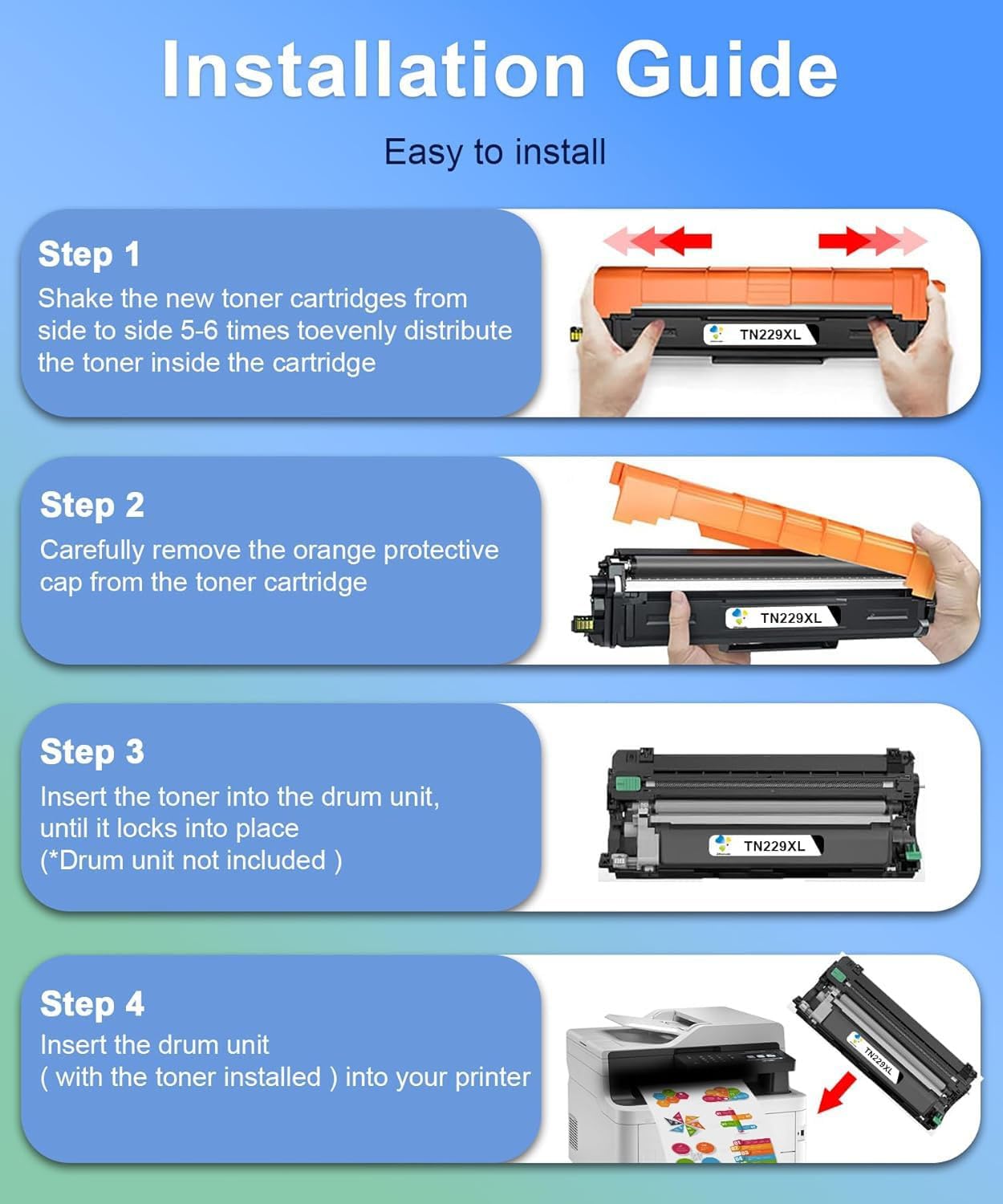 Installation Guide

Easy to install

Step 1
Shake the new toner cartridges from side to side 5-6 times toevenly distribute the toner inside the cartridge

TN229XL

Step 2
Carefully remove the orange protective cap from the toner cartridge

TN229XL

Step 3
Insert the toner into the drum unit, until it locks into place
(*Drum unit not included )

TN229XL

Step 4
Insert the drum unit
( with the toner installed ) into your printer

TN229XL