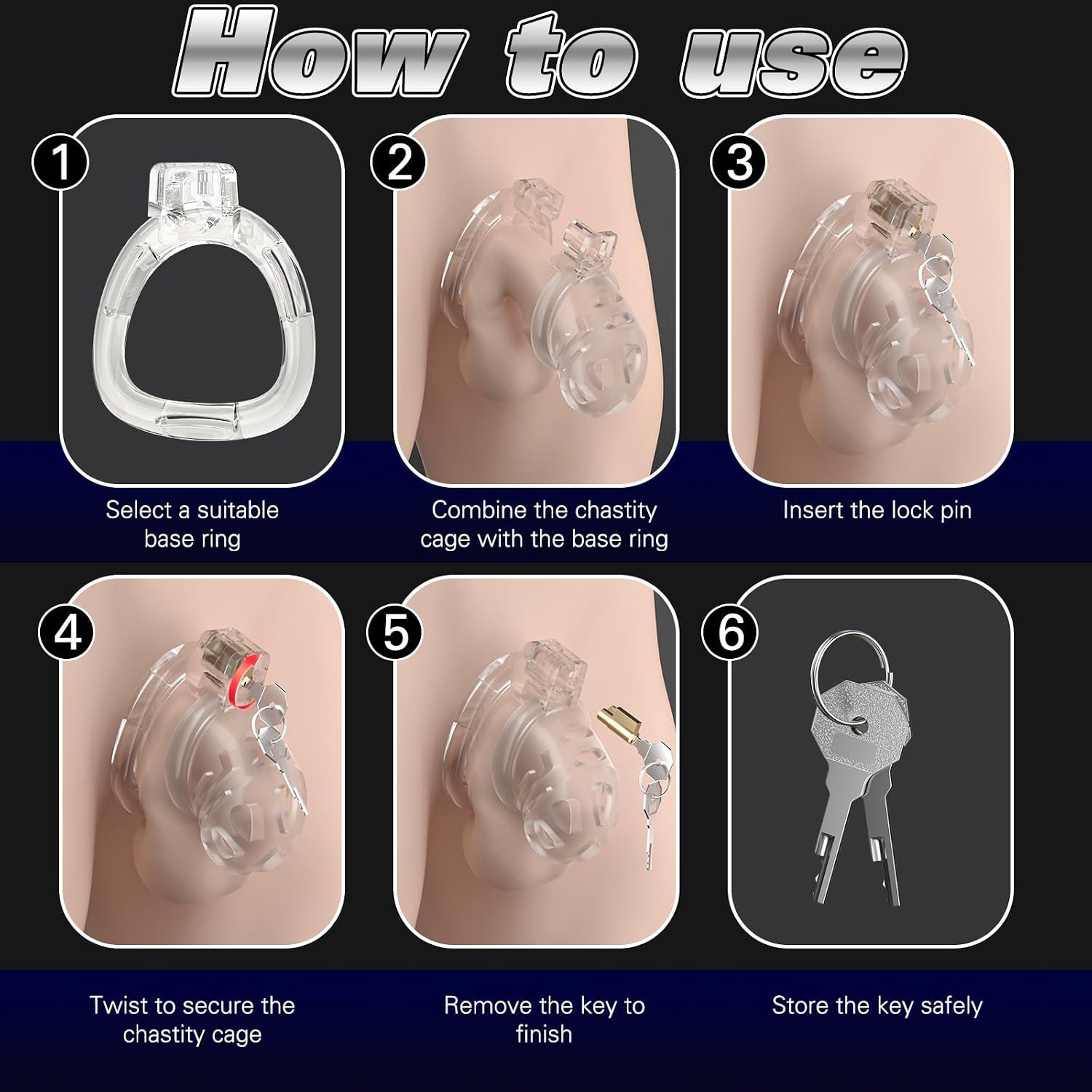 How to use

1

Select a suitable base ring

2

Combine the chastity cage with the base ring

3

Insert the lock pin

4

Twist to secure the chastity cage

5

Remove the key to finish

6

Store the key safely