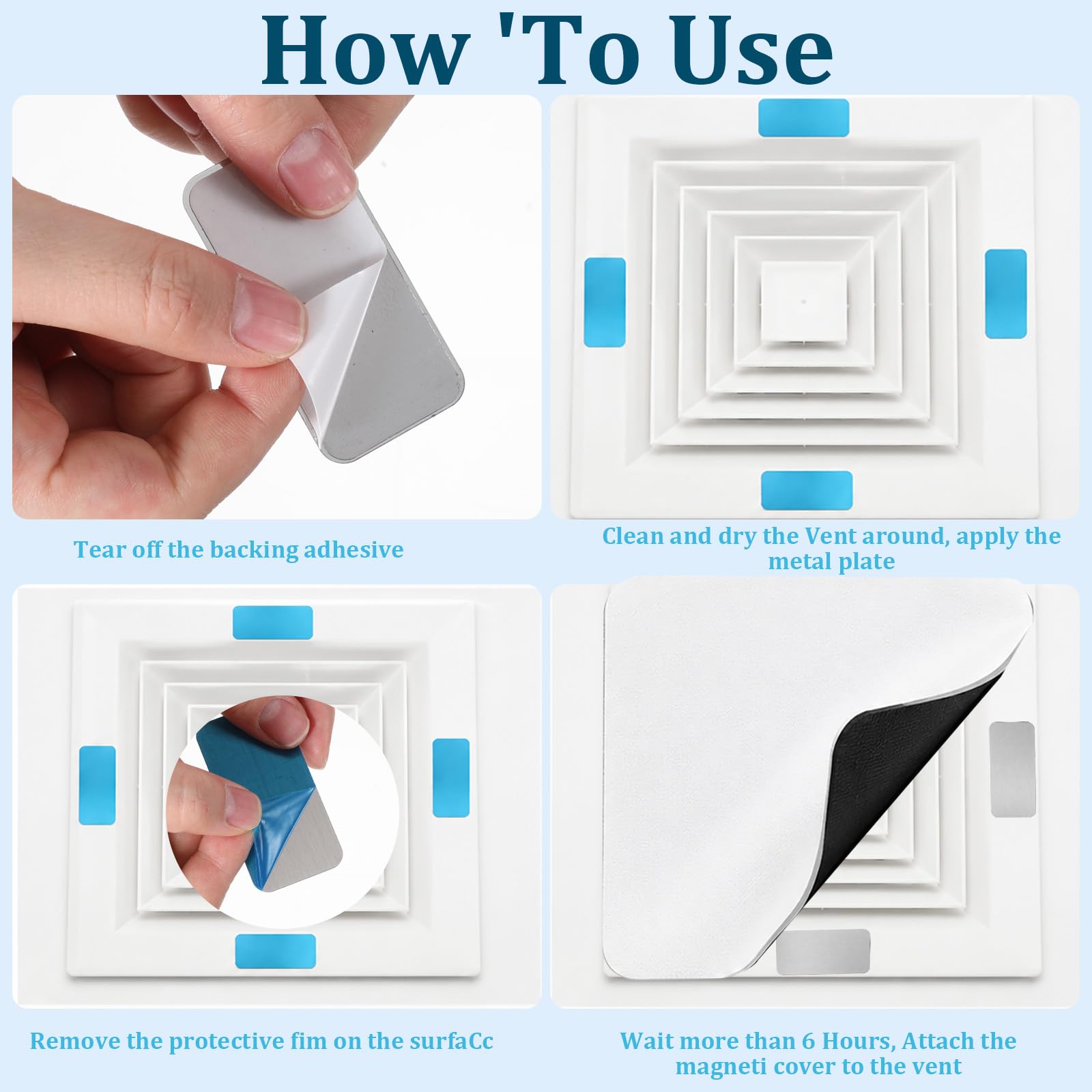 How 'To Use

Tear off the backing adhesive

Clean and dry the Vent around, apply the metal plate

Remove the protective fim on the surfaCc

Wait more than 6 Hours, Attach the magneti cover to the vent