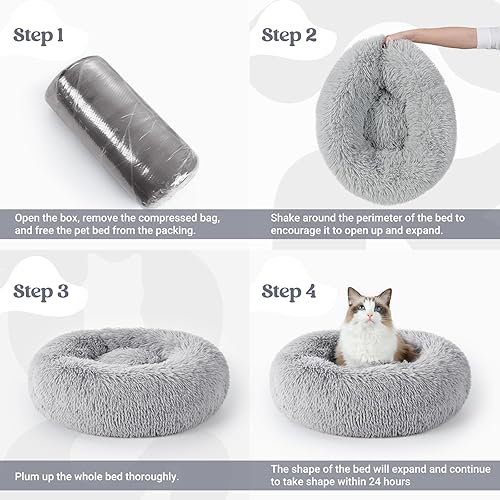 Step 1

Open the box, remove the compressed bag, and free the pet bed from the packing.

Step 2

Shake around the perimeter of the bed to encourage it to open up and expand.

Step 3

Plum up the whole bed thoroughly.

Step 4

The shape of the bed will expand and continue to take shape within 24 hours