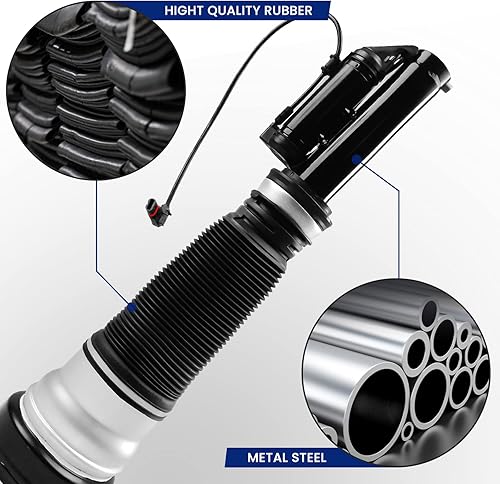 HIGHT QUALITY RUBBER

METAL STEEL