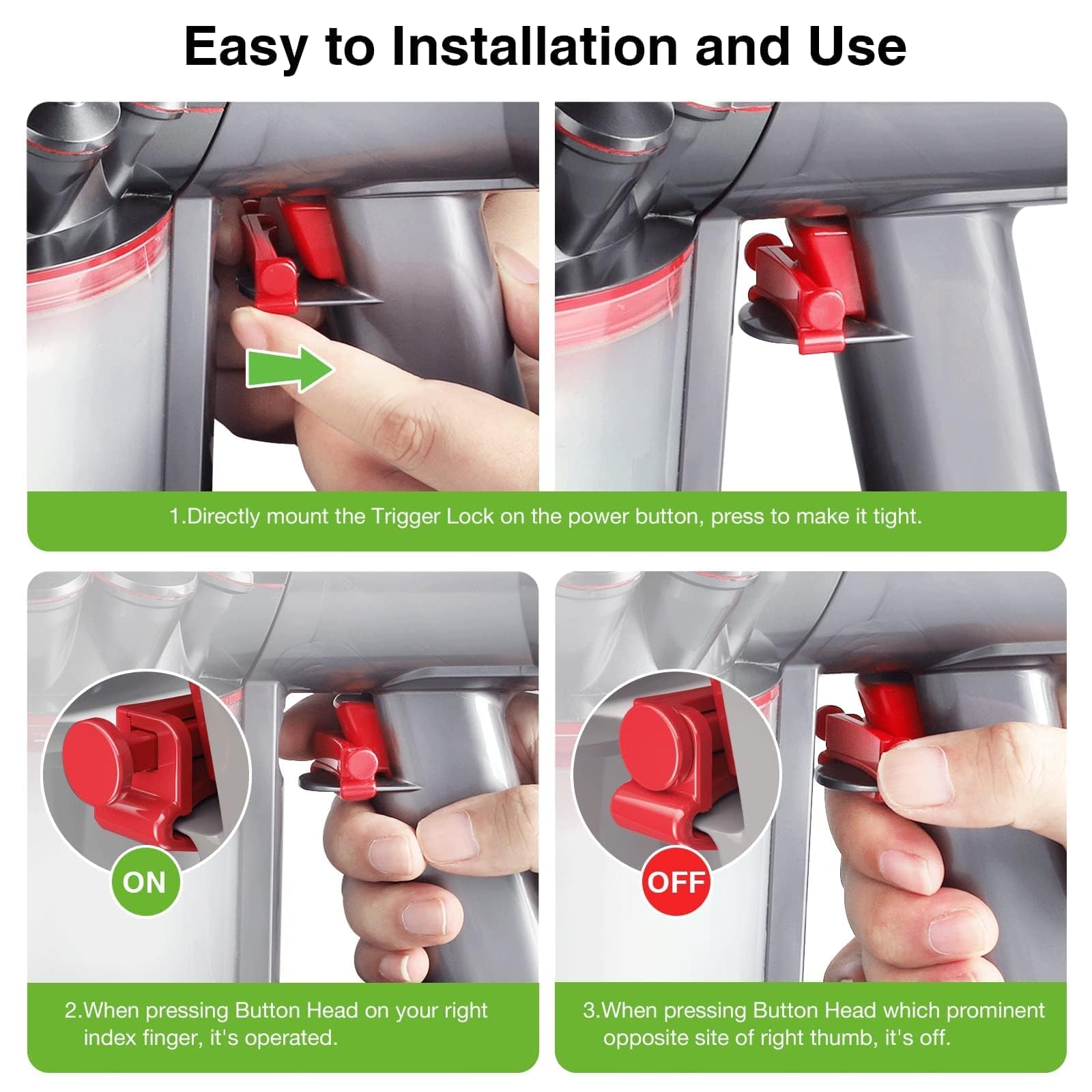 Easy to Installation and Use

1.Directly mount the Trigger Lock on the power button, press to make it tight.

ON

2.When pressing Button Head on your right index finger, it's operated.

OFF

3.When pressing Button Head which prominent opposite site of right thumb, it's off.