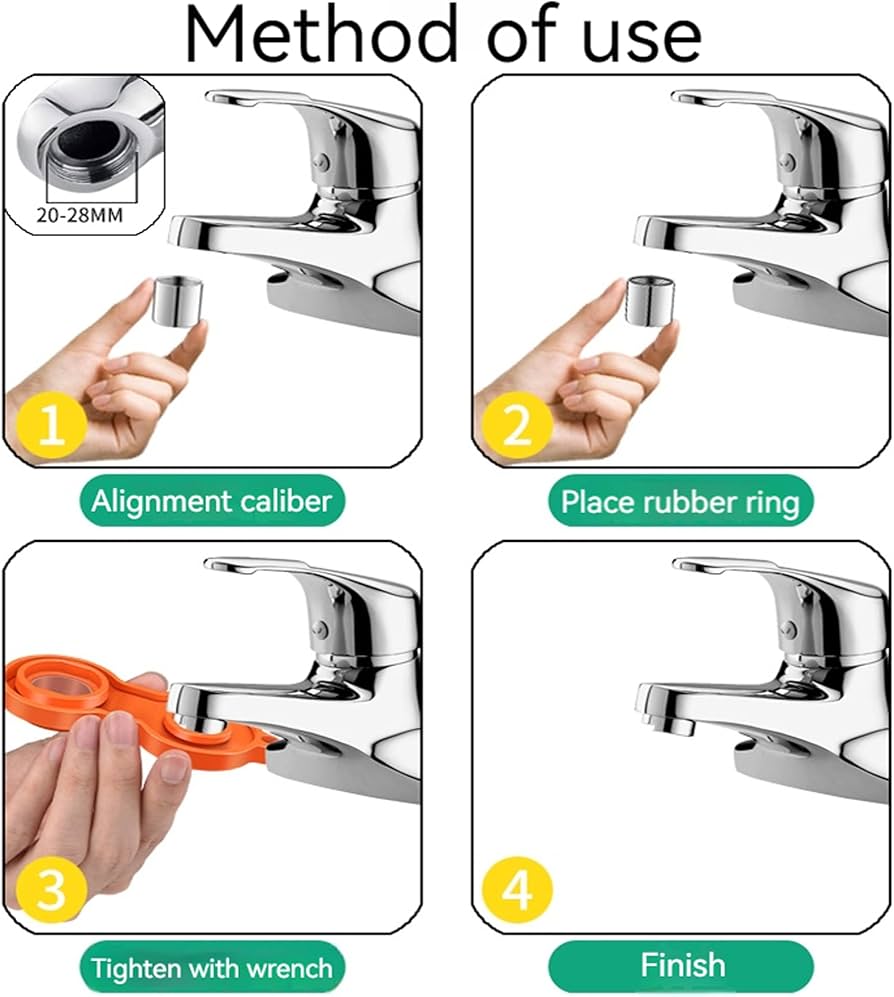 Method of use

20-28MM

1

Alignment caliber

2

Place rubber ring

3

Tighten with wrench

4

Finish