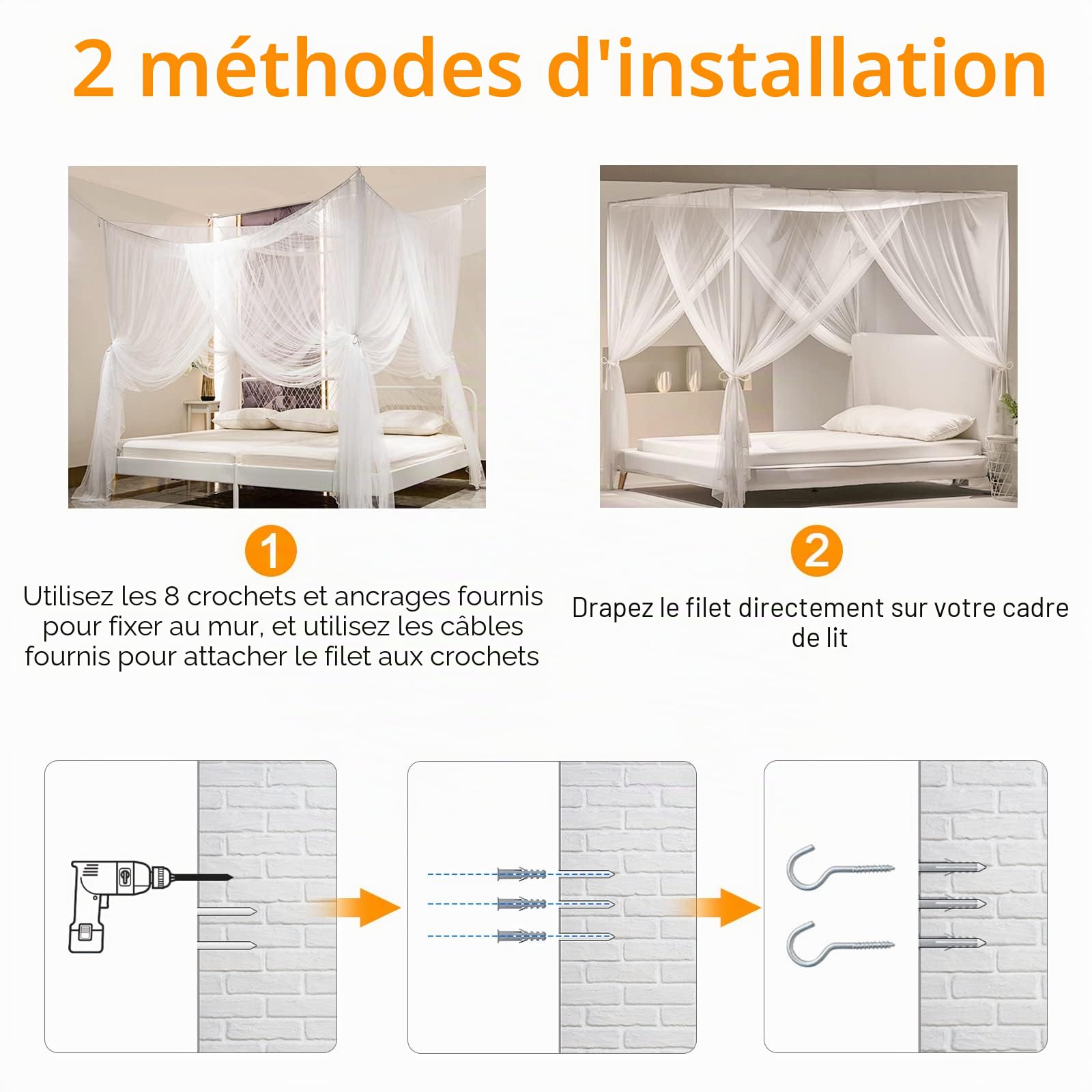 2 méthodes d'installation

1

Utilisez les 8 crochets et ancrages fournis pour fixer au mur, et utilisez les câbles fournis pour attacher le filet aux crochets

2

Drapez le filet directement sur votre cadre de lit