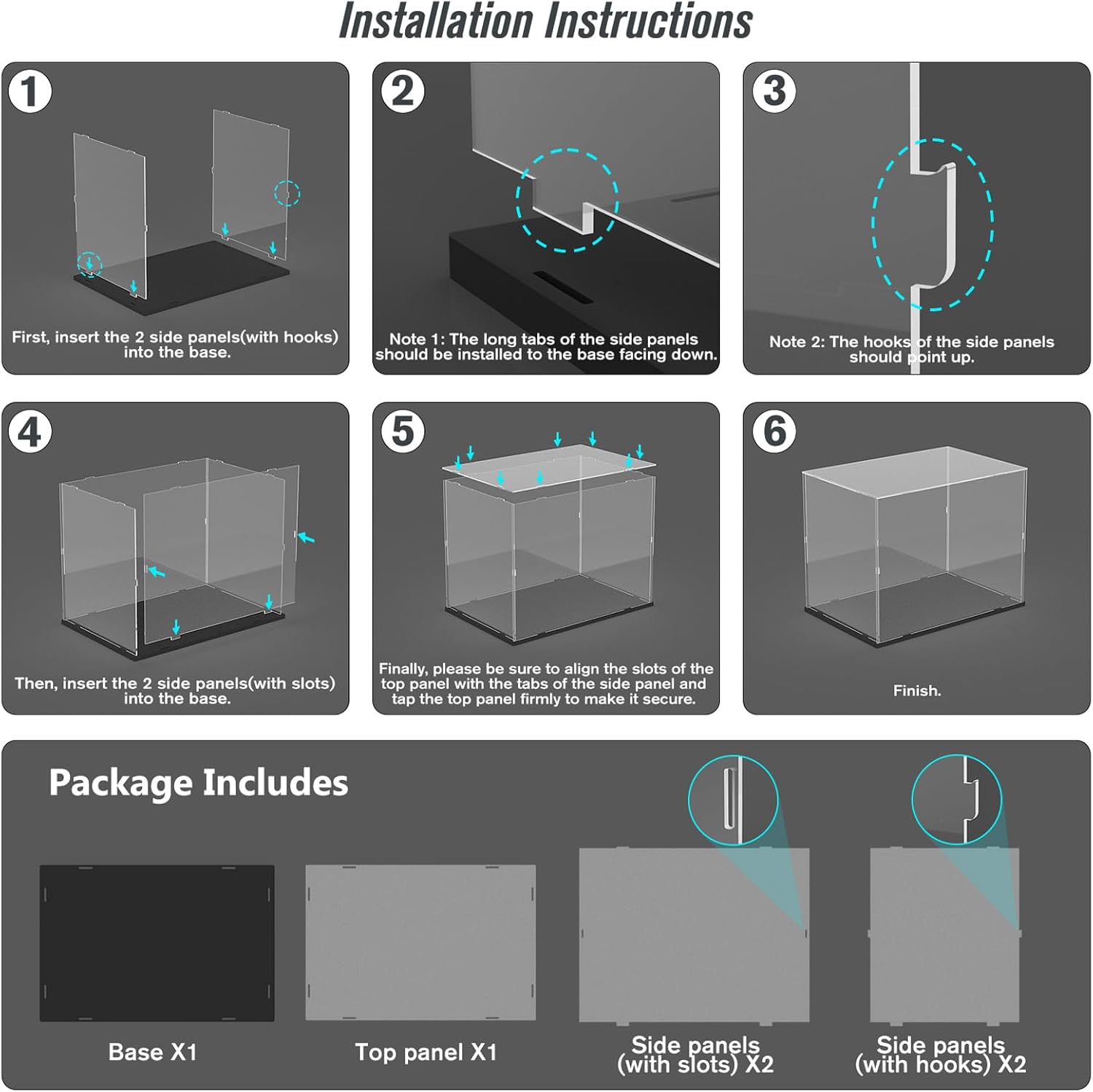 Installation Instructions

1
First, insert the 2 side panels(with hooks) into the base.

2
Note 1: The long tabs of the side panels should be installed to the base facing down.

3
Note 2: The hooks of the side panels should point up.

4
Then, insert the 2 side panels(with slots) into the base.

5
Finally, please be sure to align the slots of the top panel with the tabs of the side panel and tap the top panel firmly to make it secure.

6
Finish.

Package Includes

Base X1

Top panel X1

Side panels (with slots) X2

Side panels (with hooks) X2