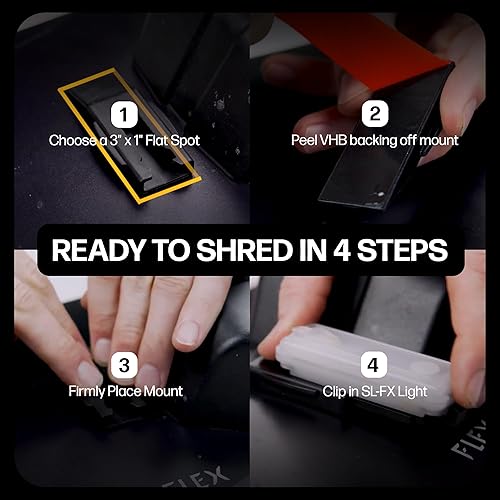 1
Choose a 3" x 1" Flat Spot

2
Peel VHB backing off mount

READY TO SHRED IN 4 STEPS

3
Firmly Place Mount

4
Clip in SL-FX Light

FLEX

FLEX