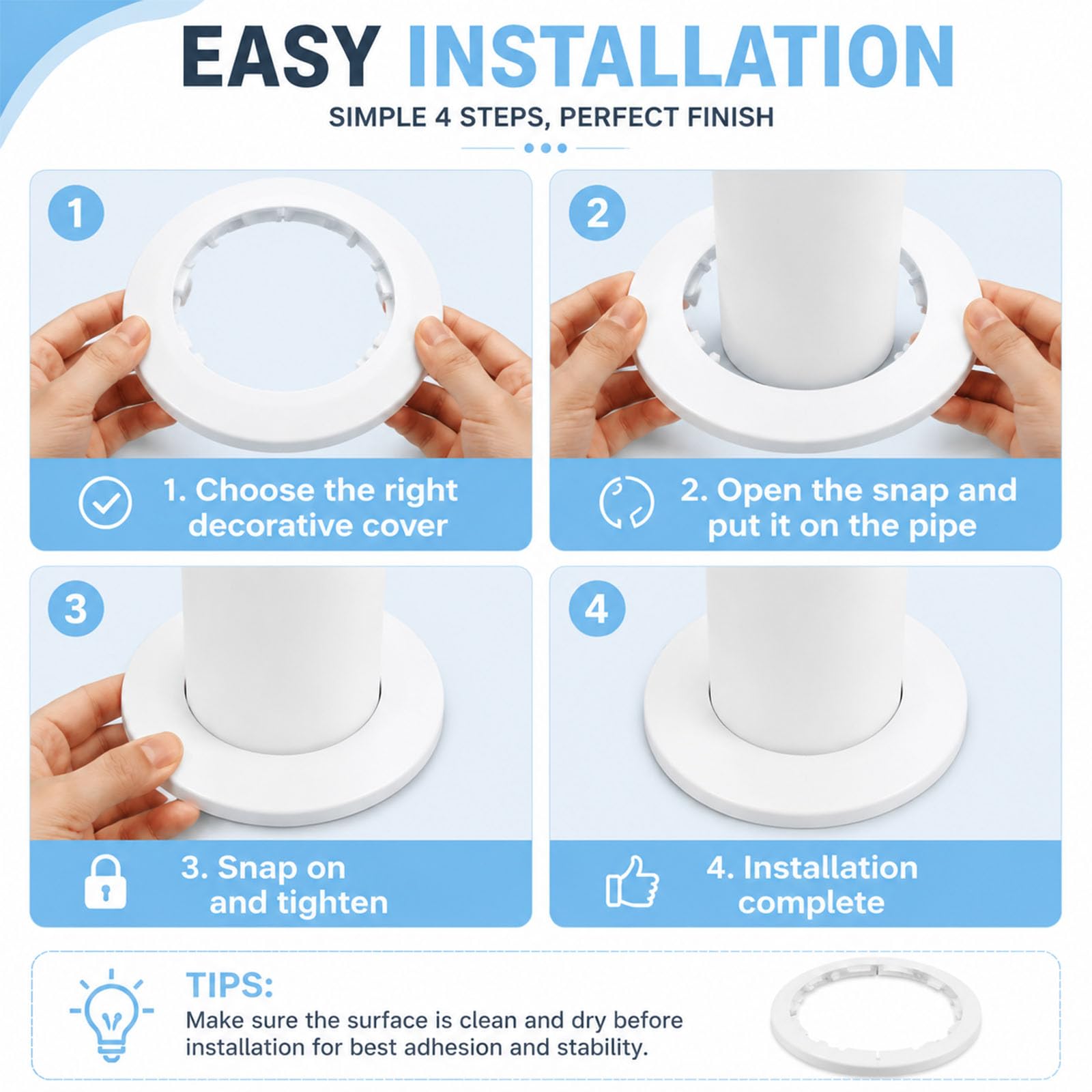 EASY INSTALLATION

SIMPLE 4 STEPS, PERFECT FINISH

1

1. Choose the right decorative cover

2

2. Open the snap and put it on the pipe

3

3. Snap on and tighten

4

4. Installation complete

TIPS:

Make sure the surface is clean and dry before installation for best adhesion and stability.