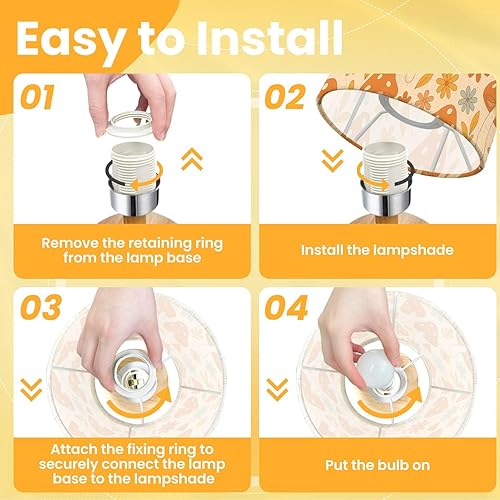 Easy to Install

01

Remove the retaining ring from the lamp base

02

Install the lampshade

03

Attach the fixing ring to securely connect the lamp base to the lampshade

04

Put the bulb on