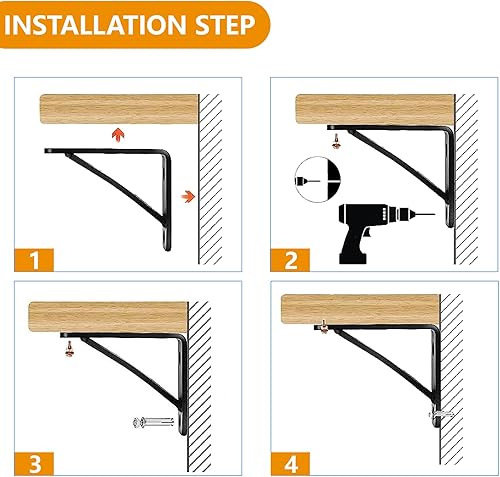 INSTALLATION STEP

1

2

3

4