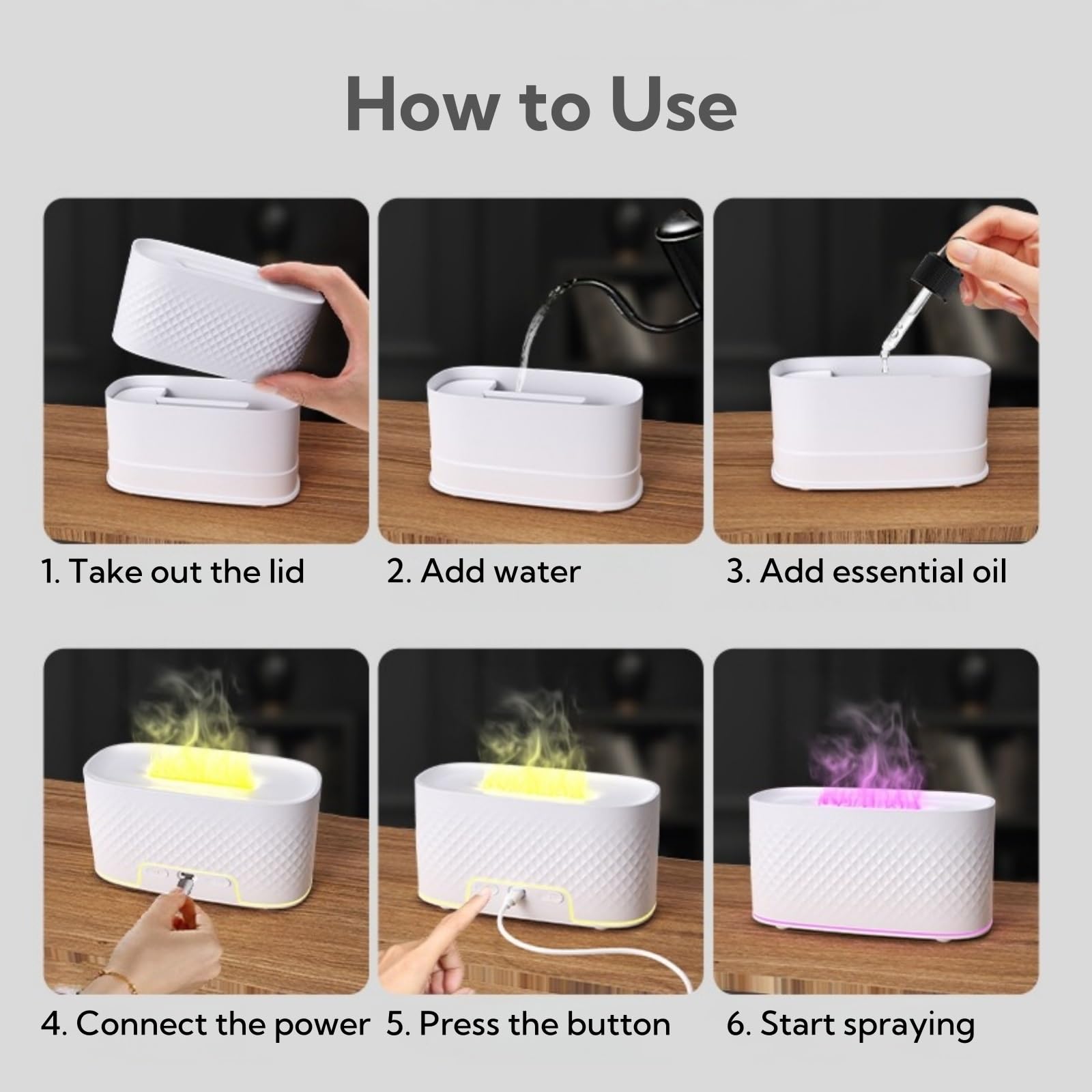 How to Use

1. Take out the lid

2. Add water

3. Add essential oil

4. Connect the power

5. Press the button

6. Start spraying