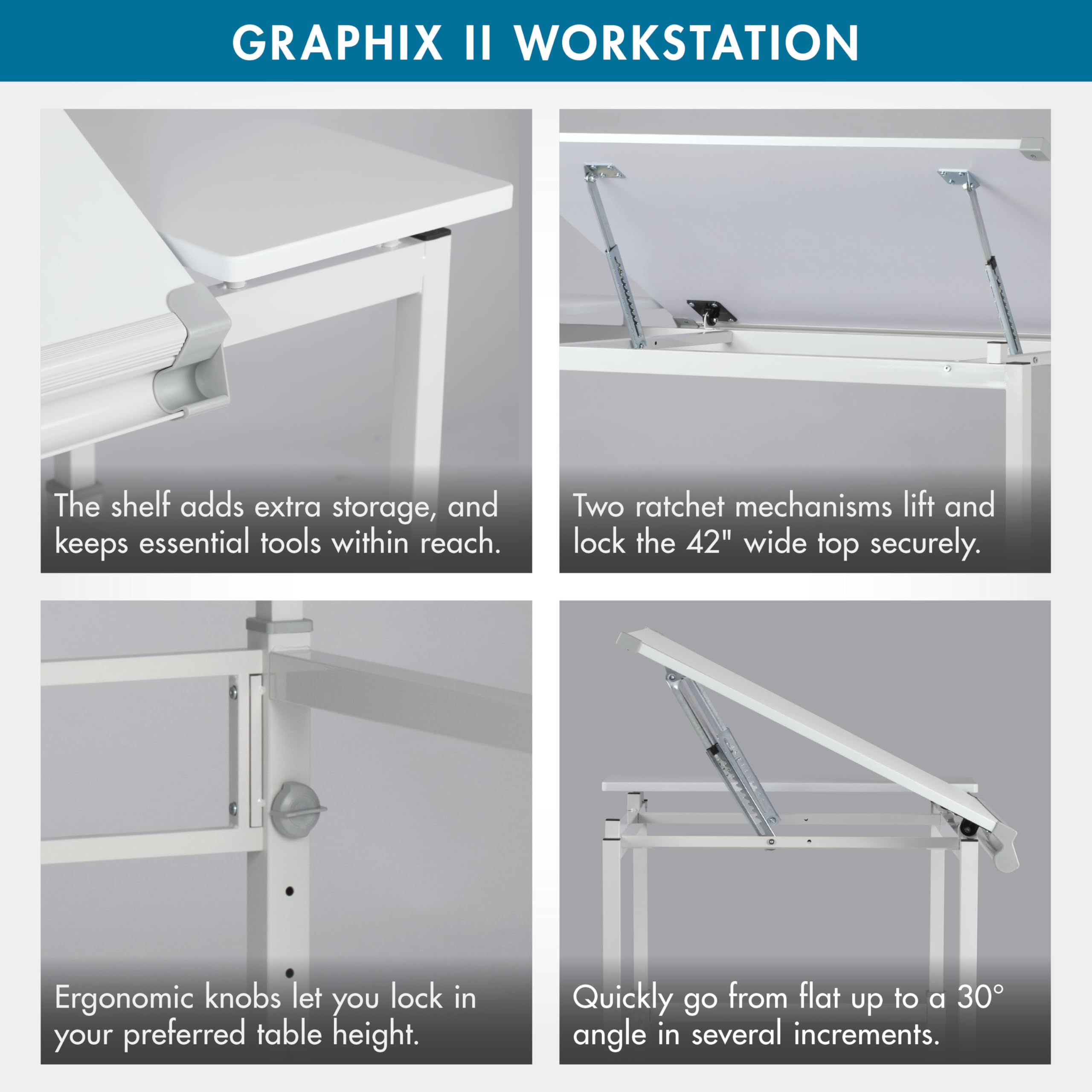 GRAPHIX II WORKSTATION

The shelf adds extra storage, and keeps essential tools within reach.

Two ratchet mechanisms lift and lock the 42" wide top securely.

Ergonomic knobs let you lock in your preferred table height.

Quickly go from flat up to a 30° angle in several increments.