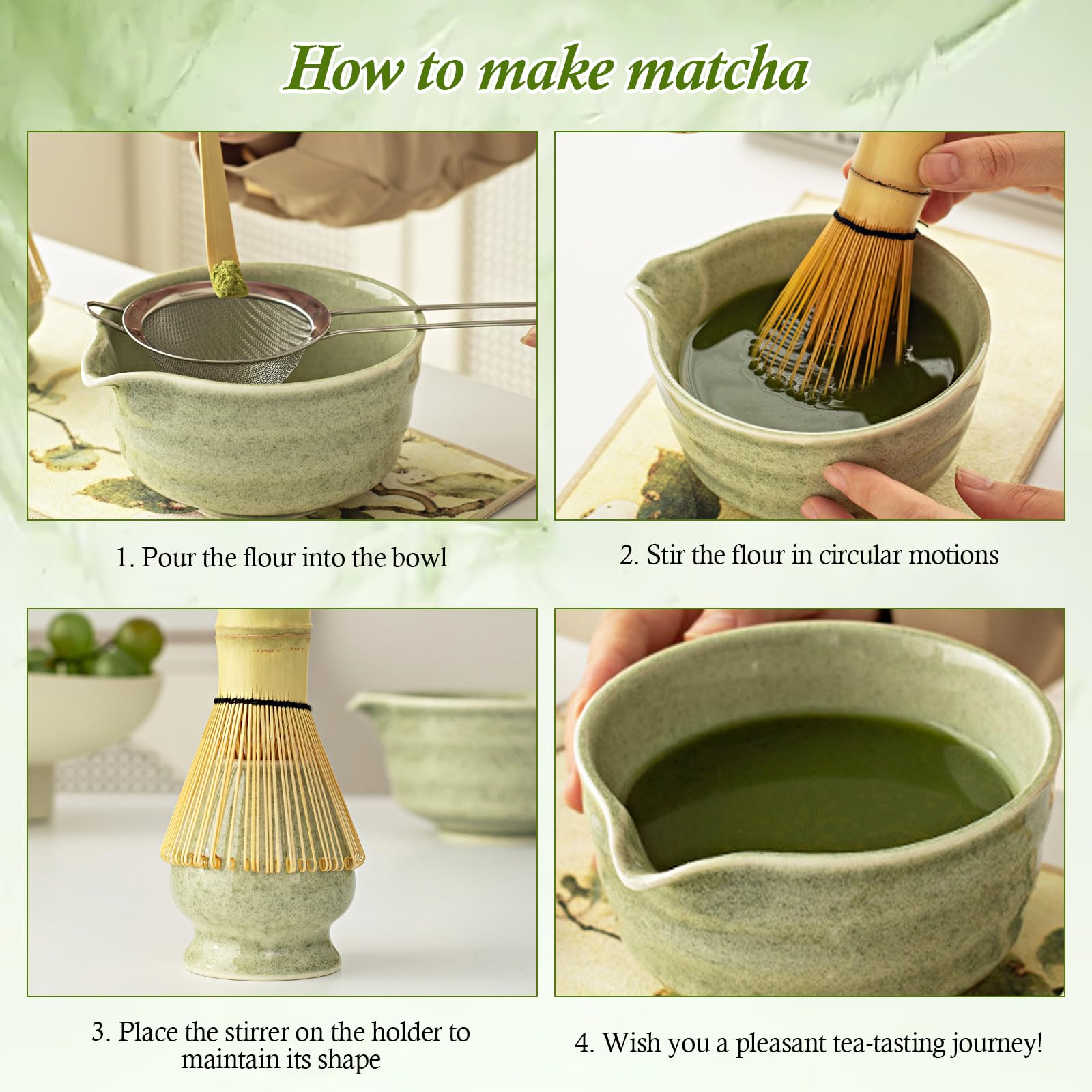 How to make matcha

1. Pour the flour into the bowl

2. Stir the flour in circular motions

3. Place the stirrer on the holder to maintain its shape

4. Wish you a pleasant tea-tasting journey!