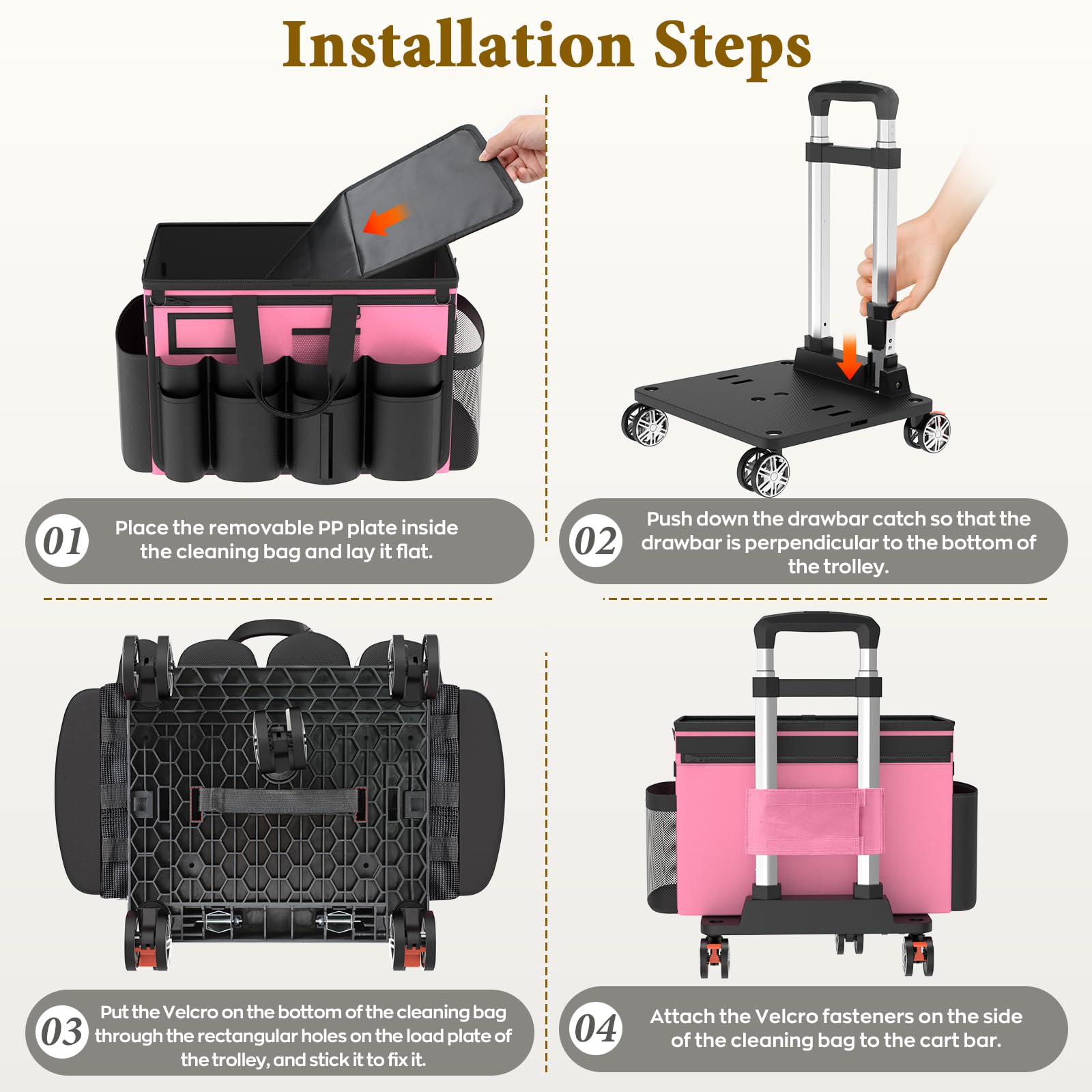 Installation Steps

01 Place the removable PP plate inside the cleaning bag and lay it flat.

02 Push down the drawbar catch so that the drawbar is perpendicular to the bottom of the trolley.

03 Put the Velcro on the bottom of the cleaning bag through the rectangular holes on the load plate of the trolley, and stick it to fix it.

04 Attach the Velcro fasteners on the side of the cleaning bag to the cart bar.