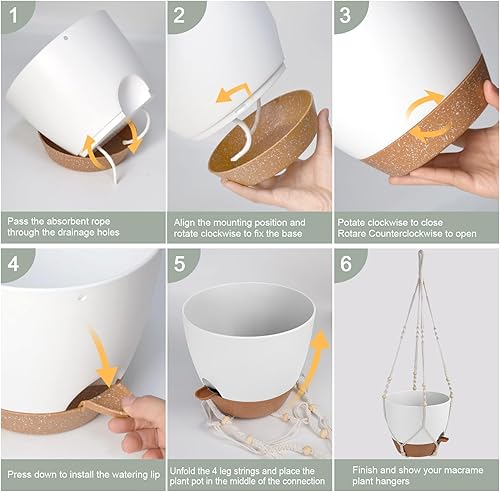 1

Pass the absorbent rope through the drainage holes

2

Align the mounting position and rotate clockwise to fix the base

3

Potate clockwise to close
Rotare Counterclockwise to open

4

Press down to install the watering lip

5

Unfold the 4 leg strings and place the plant pot in the middle of the connection

6

Finish and show your macrame plant hangers