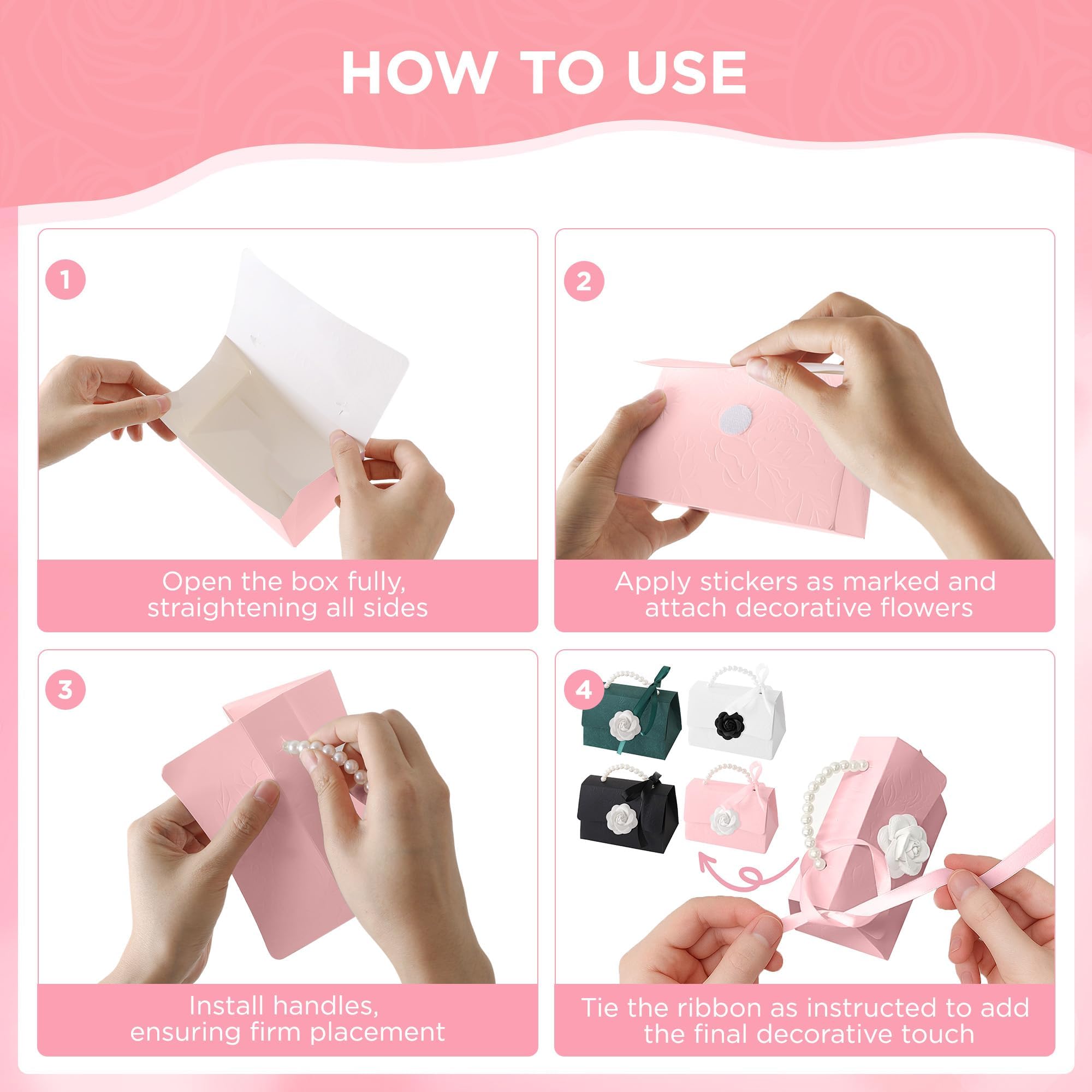 HOW TO USE

1

Open the box fully, straightening all sides

2

Apply stickers as marked and attach decorative flowers

3

Install handles, ensuring firm placement

4

Tie the ribbon as instructed to add the final decorative touch