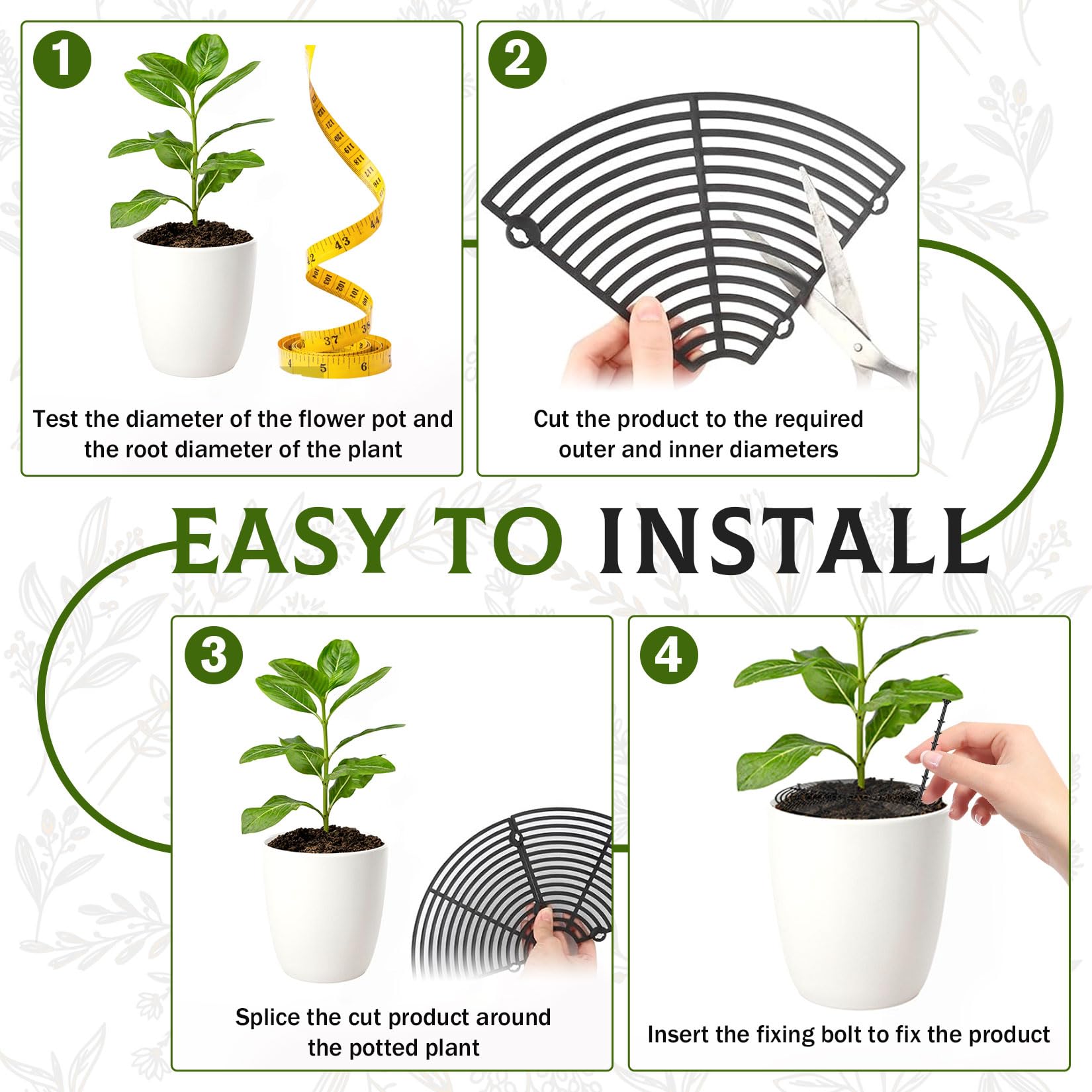 1

Test the diameter of the flower pot and the root diameter of the plant

2

Cut the product to the required outer and inner diameters

EASY TO INSTALL

3

Splice the cut product around the potted plant

4

Insert the fixing bolt to fix the product