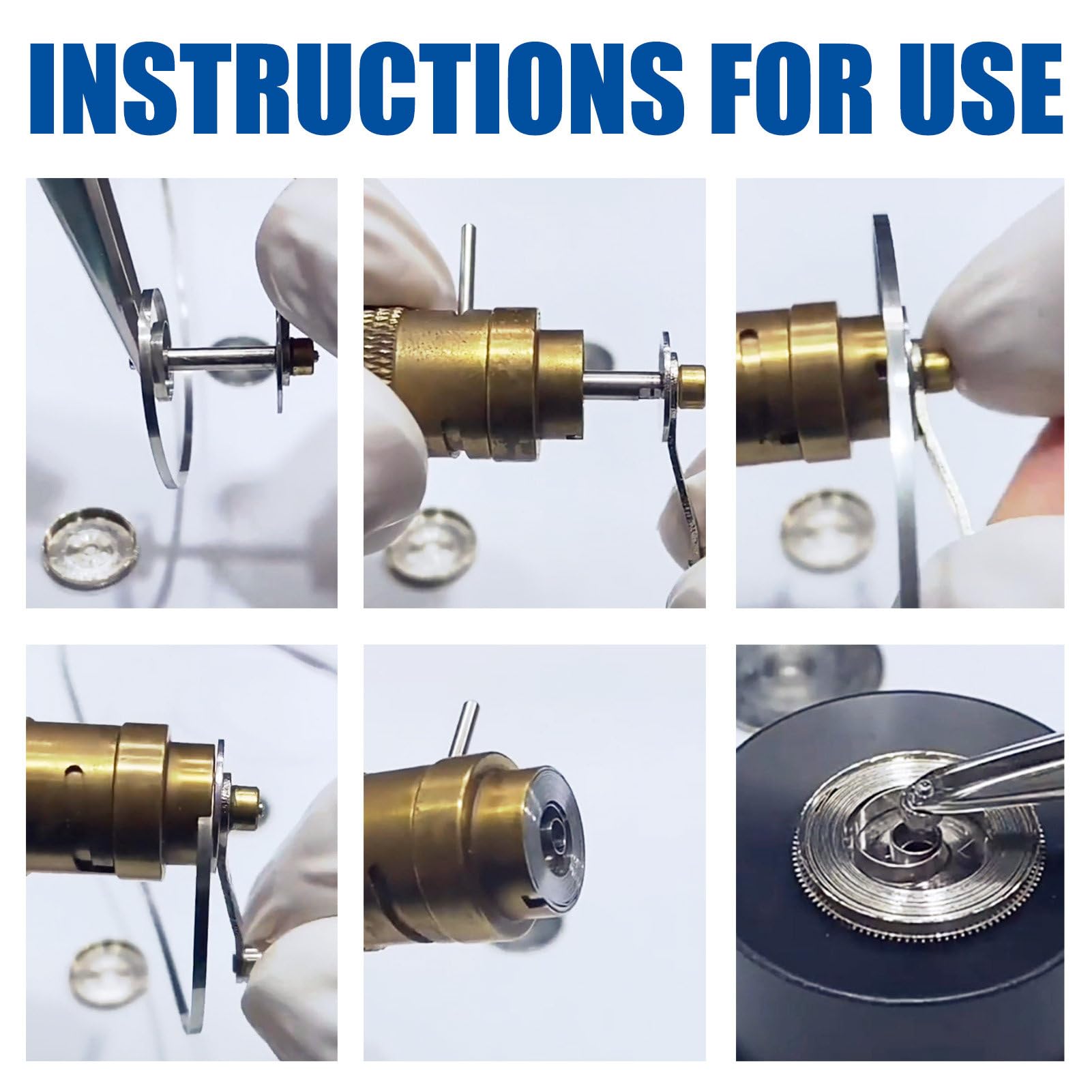 INSTRUCTIONS FOR USE