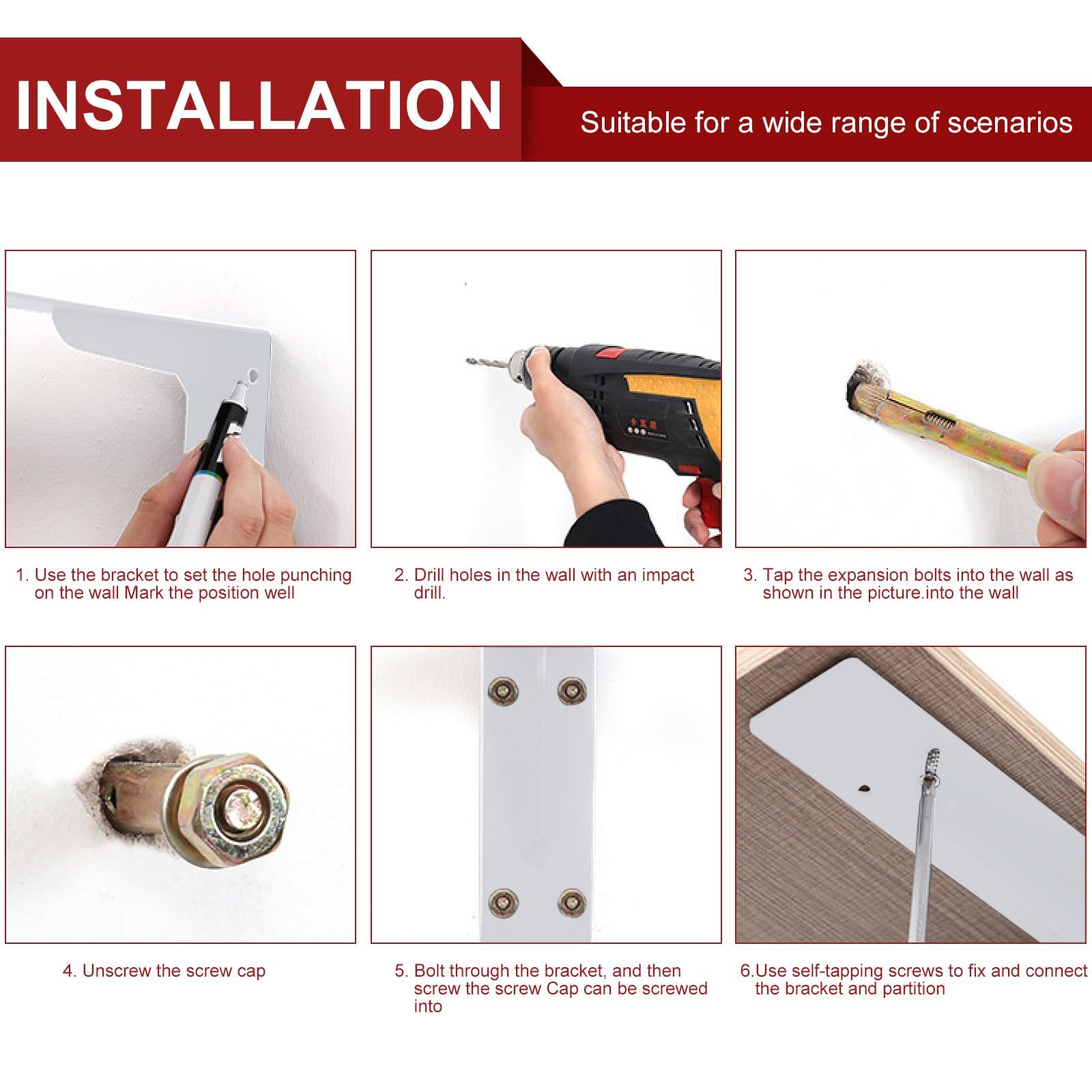 INSTALLATION

Suitable for a wide range of scenarios

1. Use the bracket to set the hole punching on the wall Mark the position well

2. Drill holes in the wall with an impact drill.

3. Tap the expansion bolts into the wall as shown in the picture.into the wall

4. Unscrew the screw cap

5. Bolt through the bracket, and then screw the screw Cap can be screwed into

6.Use self-tapping screws to fix and connect the bracket and partition